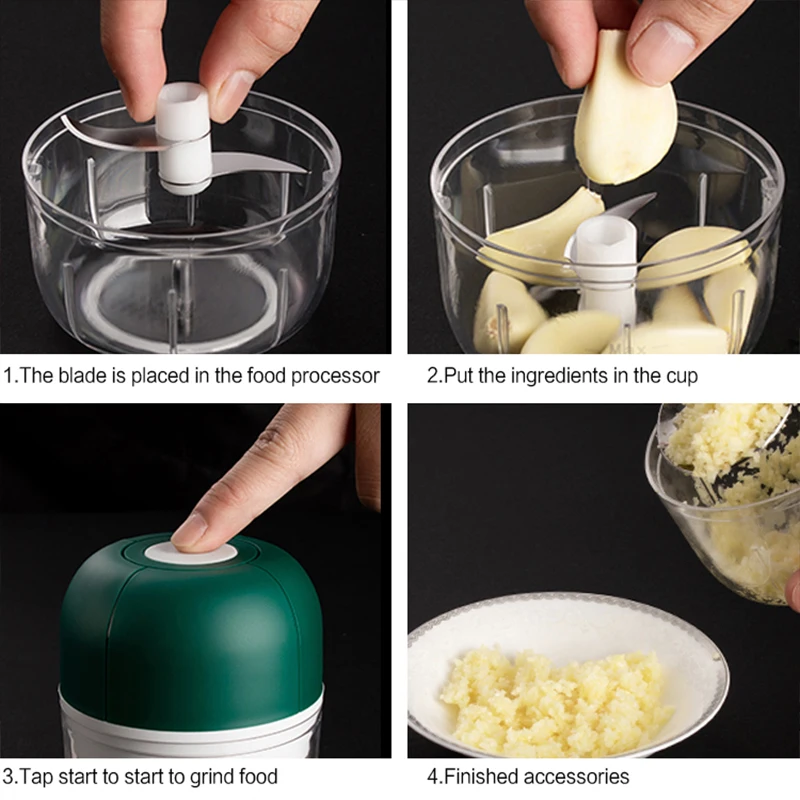 1.The blade is placed in the food processor

2.Put the ingredients in the cup

3.Tap start to start to grind food

4.Finished accessories