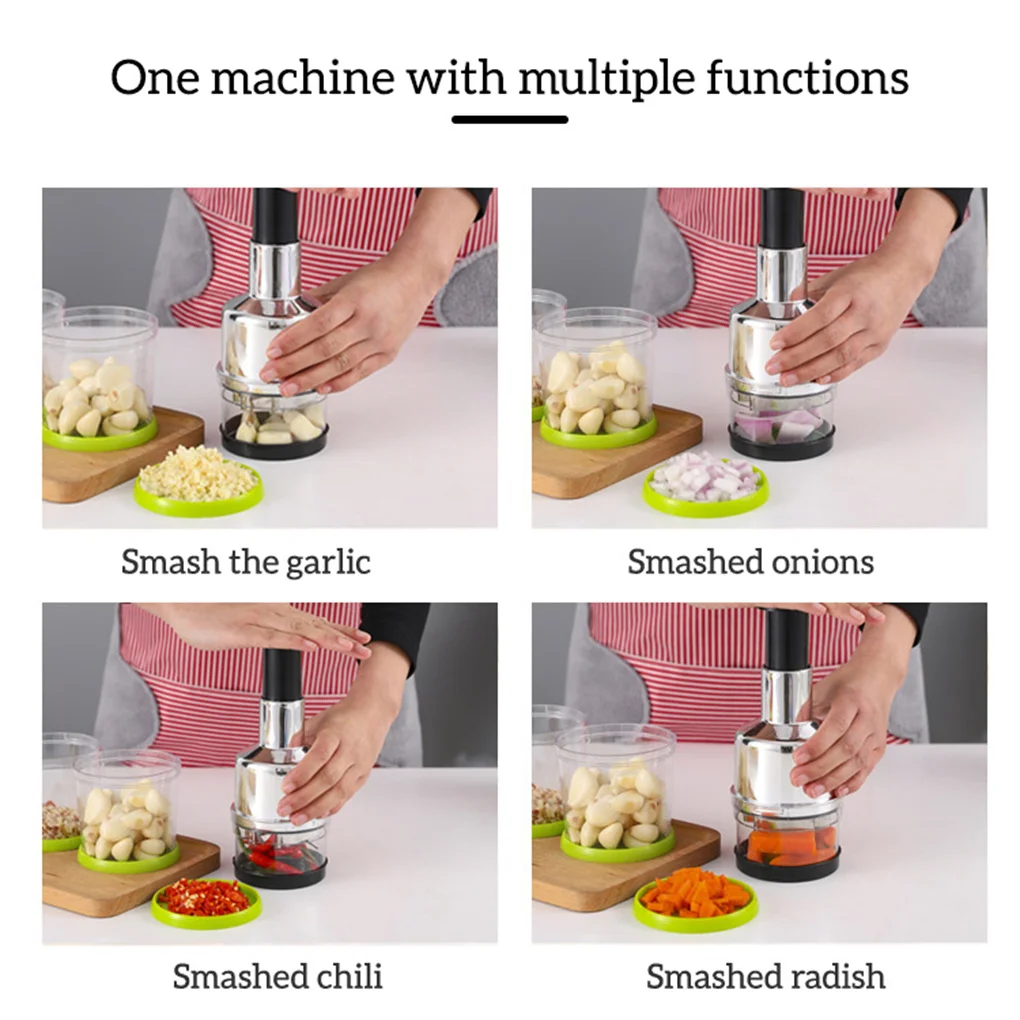 One machine with multiple functions

Smash the garlic

Smashed onions

Smashed chili

Smashed radish