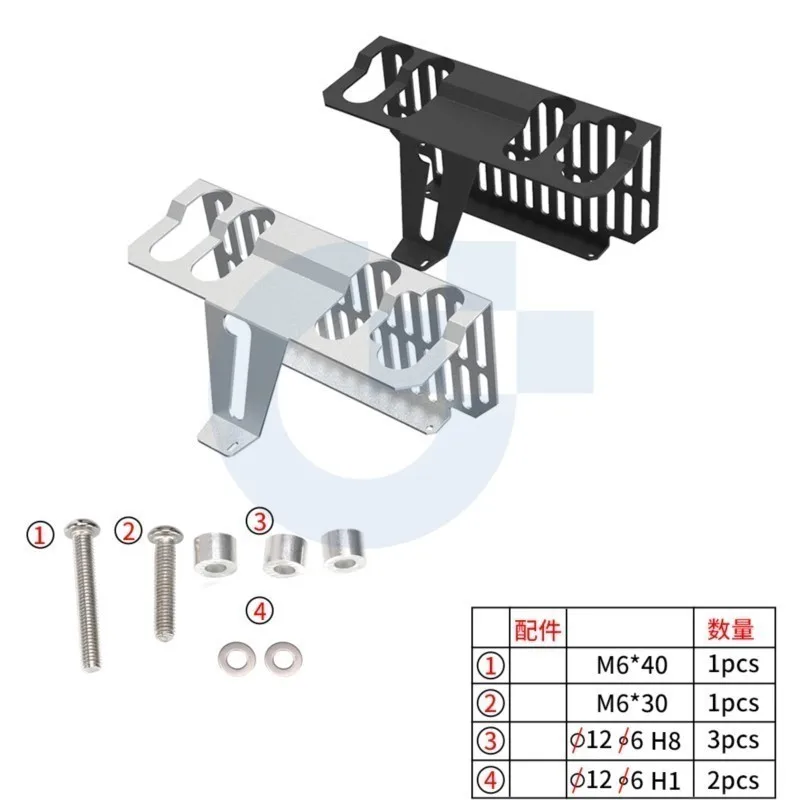 ①  ②  ③

④

|  | 配件 |  | 数量 |
|---|---|---|---|
| ① |  | M6*40 | 1pcs |
| ② |  | M6*30 | 1pcs |
| ③ |  | $\phi$12 $\phi$6 H8 | 3pcs |
| ④ |  | $\phi$12 $\phi$6 H1 | 2pcs |