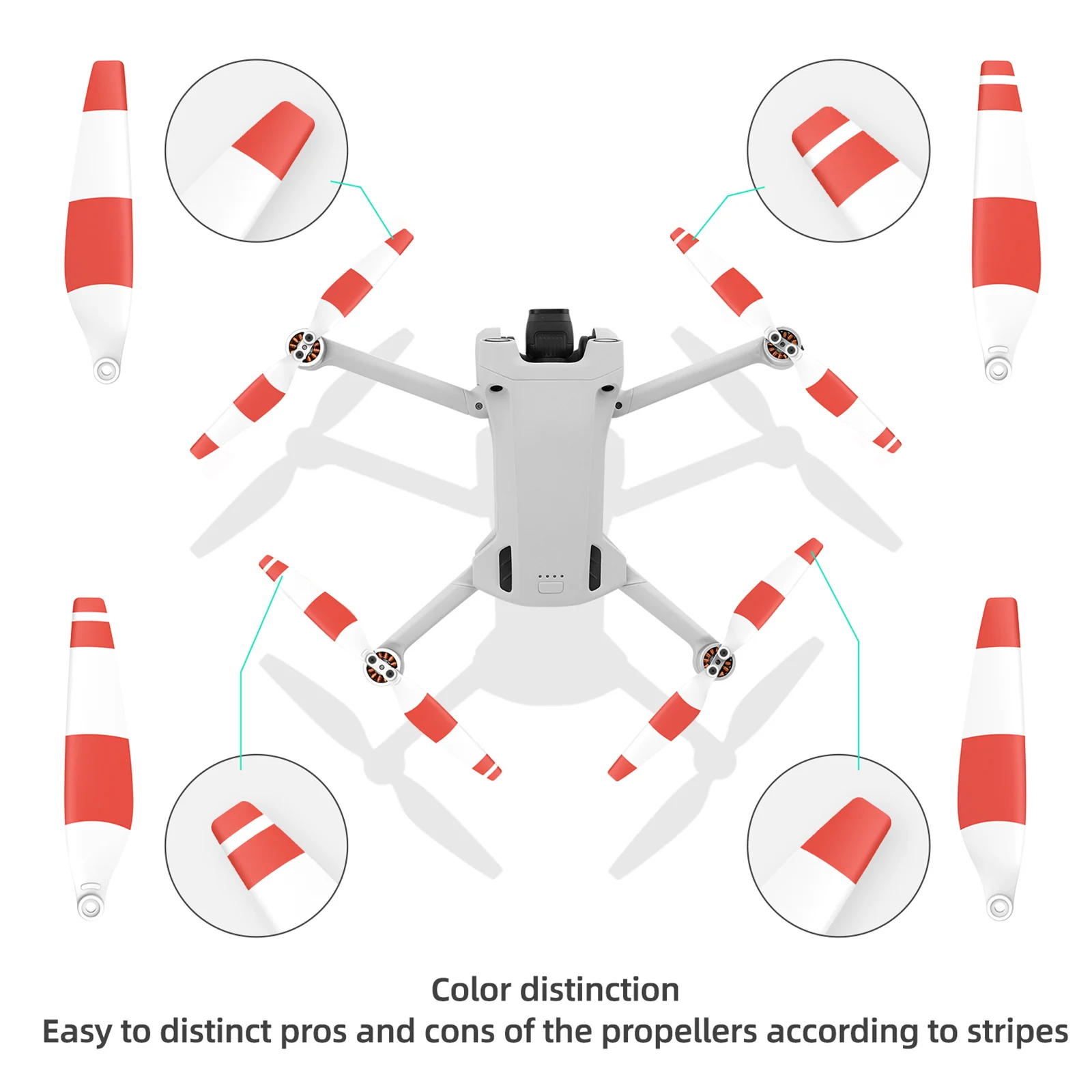 Color distinction
Easy to distinct pros and cons of the propellers according to stripes