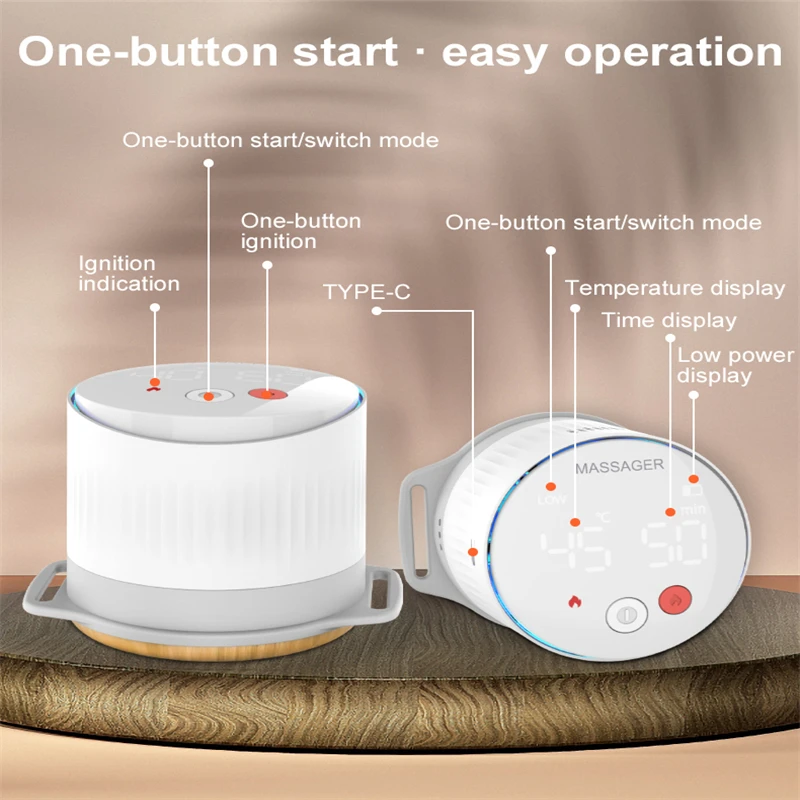 One-button start · easy operation

One-button start/switch mode

One-button ignition

Ignition indication

TYPE-C

One-button start/switch mode

Temperature display

Time display

Low power display

MASSAGER

LOW

°C

min

45

50