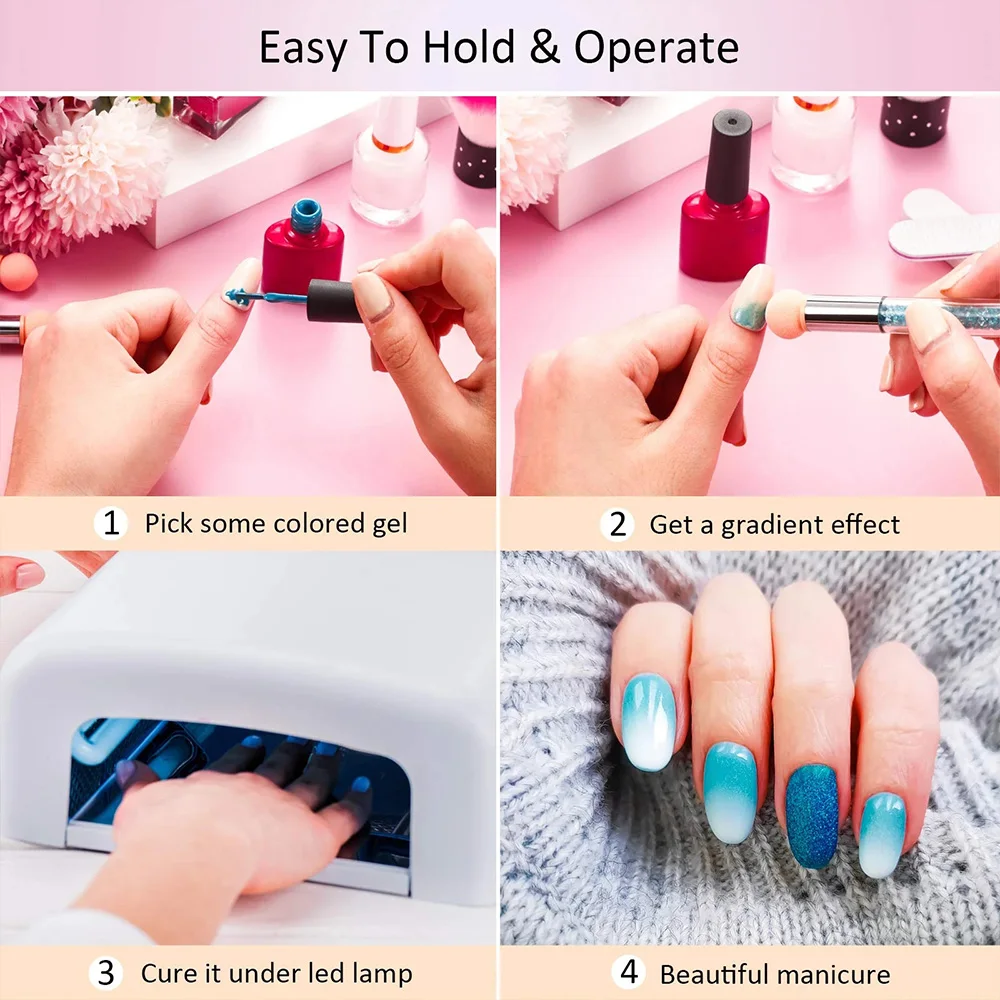 Easy To Hold & Operate

1 Pick some colored gel

2 Get a gradient effect

3 Cure it under led lamp

4 Beautiful manicure