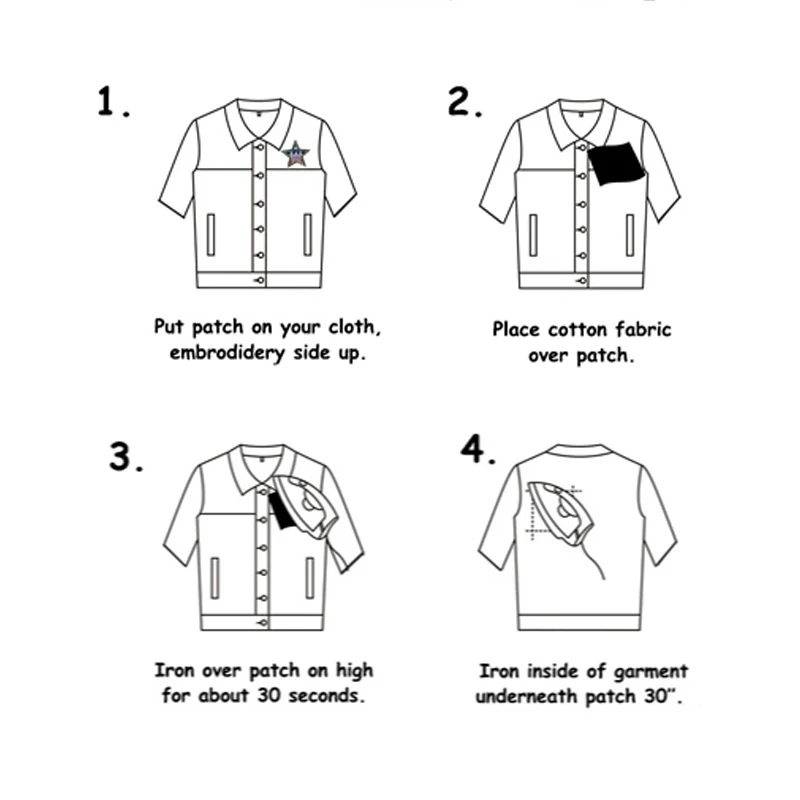 1.

Put patch on your cloth, embrodidery side up.

2.

Place cotton fabric over patch.

3.

Iron over patch on high for about 30 seconds.

4.

Iron inside of garment underneath patch 30".