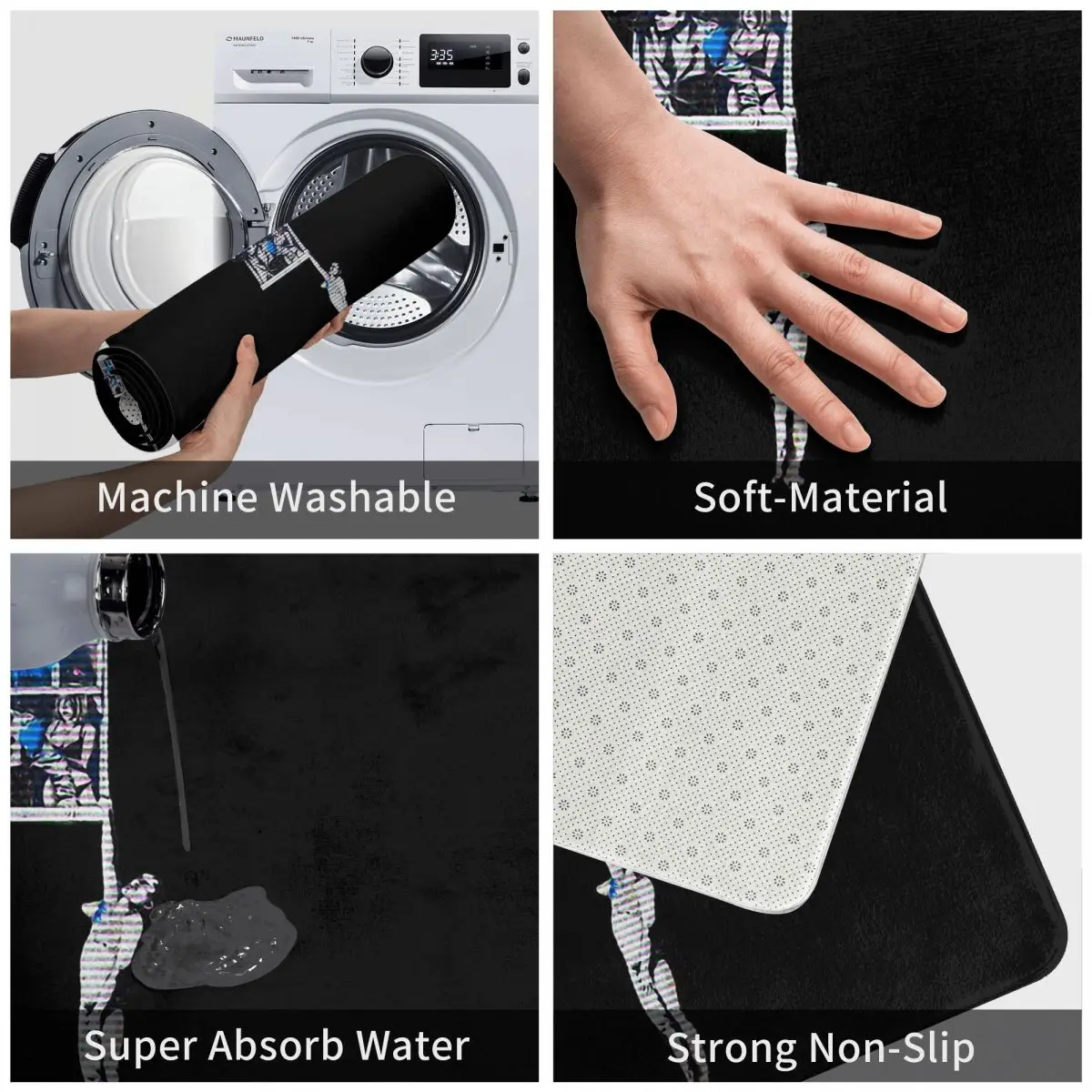 MAUNFELD

3:35

Machine Washable

Soft-Material

Super Absorb Water

Strong Non-Slip