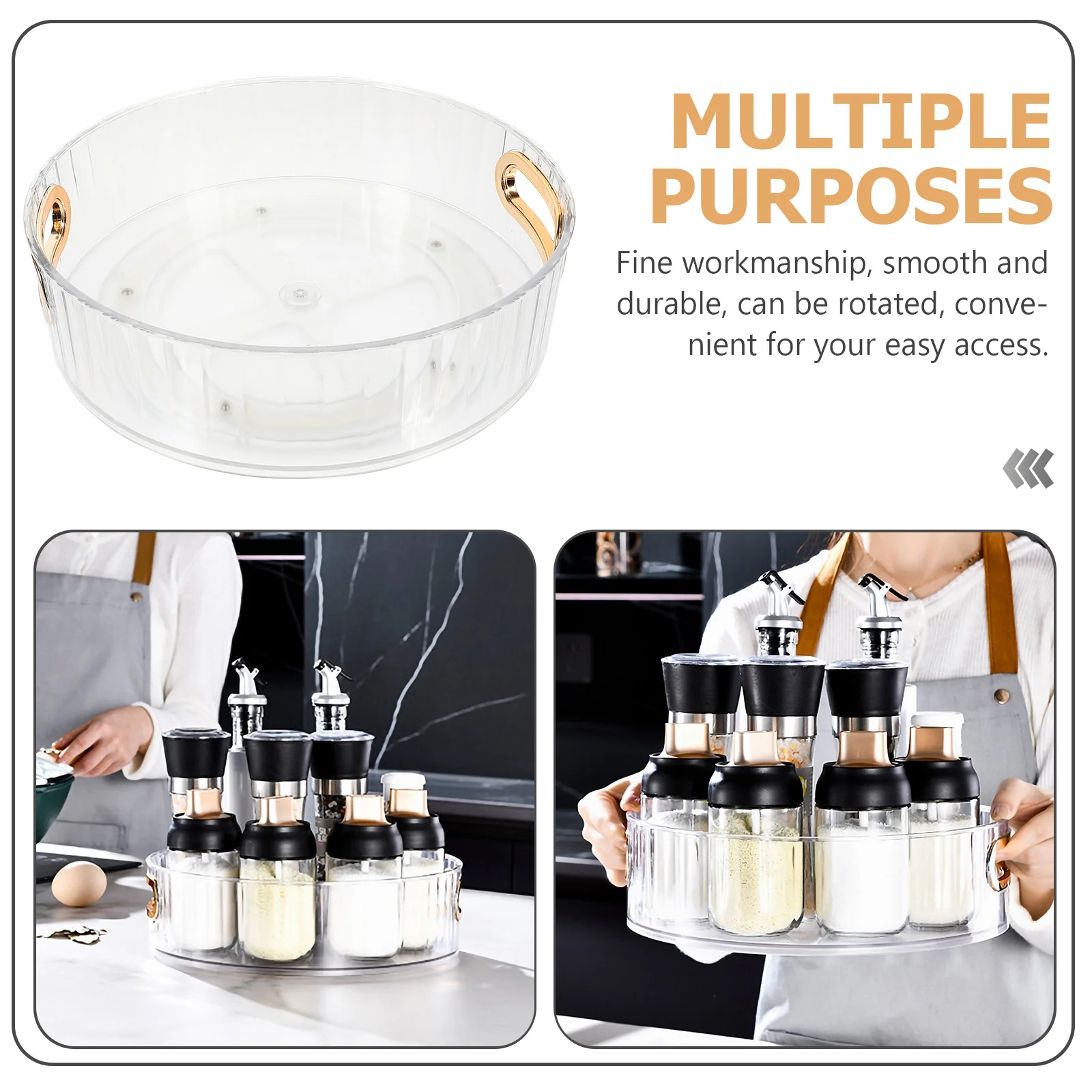 MULTIPLE PURPOSES

Fine workmanship, smooth and durable, can be rotated, convenient for your easy access.