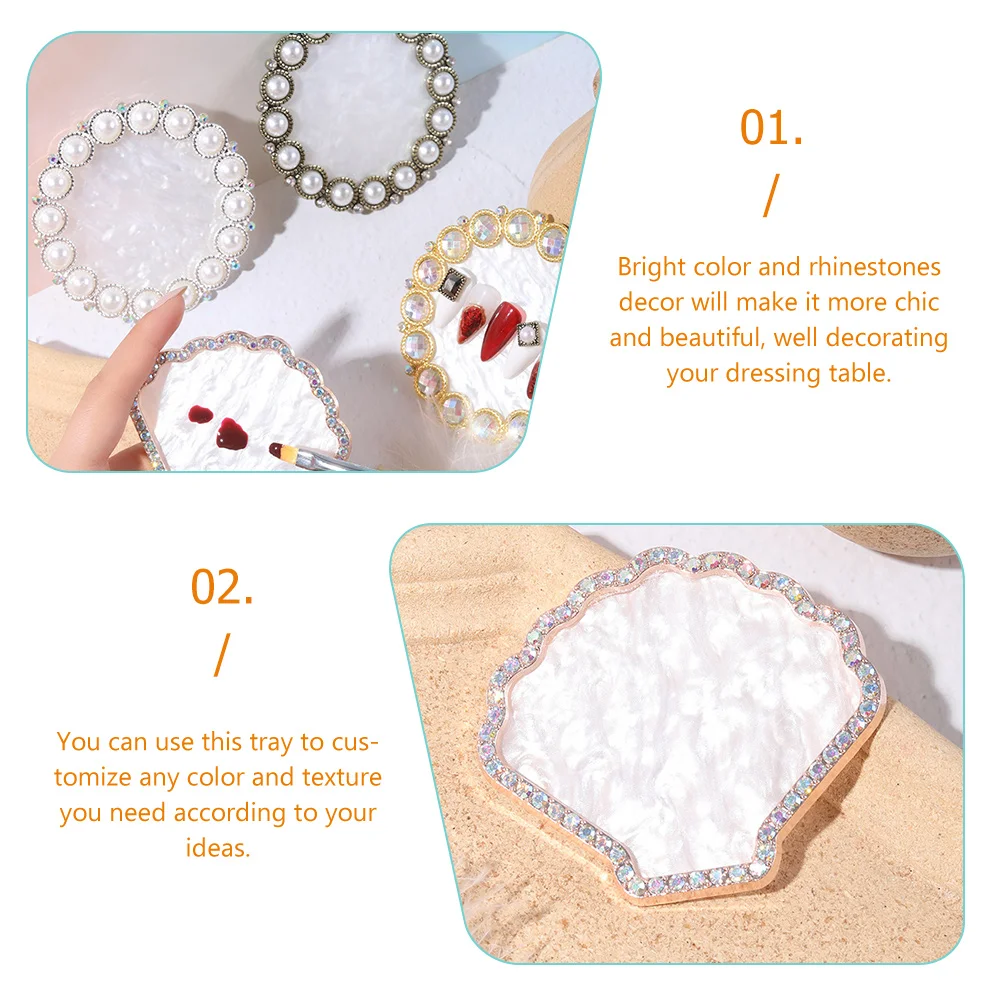 01.

/

Bright color and rhinestones decor will make it more chic and beautiful, well decorating your dressing table.

02.

/

You can use this tray to customize any color and texture you need according to your ideas.