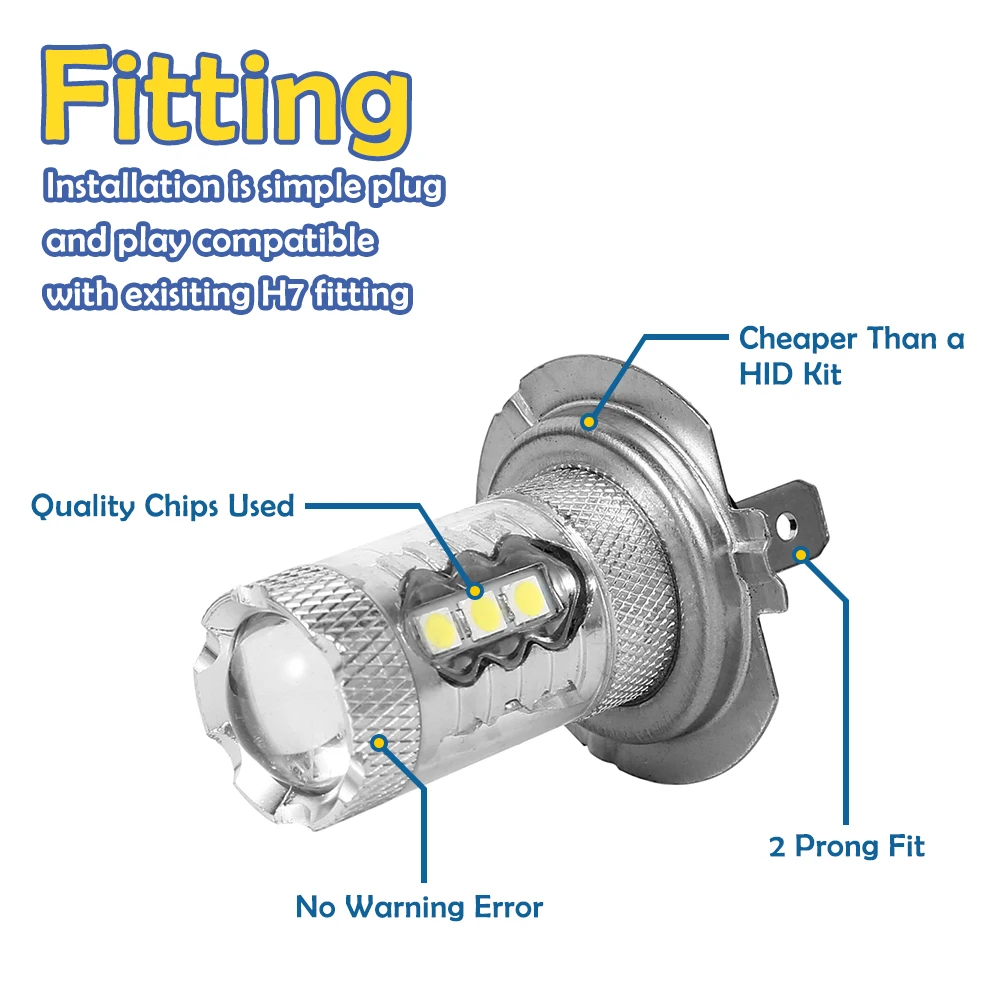 Fitting

Installation is simple plug and play compatible with exisiting H7 fitting

Cheaper Than a HID Kit

Quality Chips Used

2 Prong Fit

No Warning Error