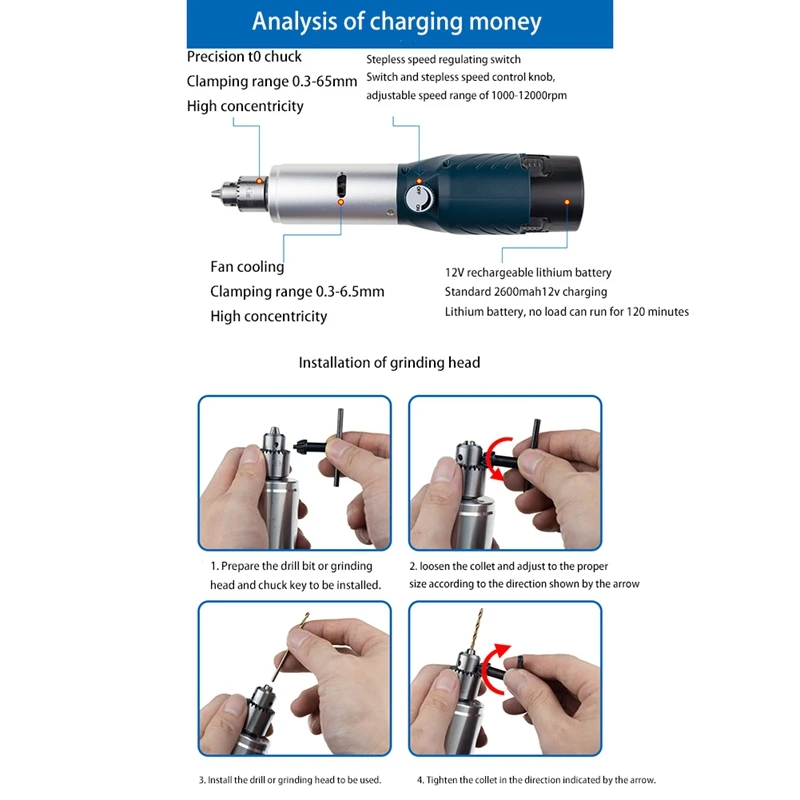 Analysis of charging money

Precision t0 chuck
Clamping range 0.3-65mm
High concentricity

Stepless speed regulating switch
Switch and stepless speed control knob, adjustable speed range of 1000-12000rpm

OFF
ON

Fan cooling
Clamping range 0.3-6.5mm
High concentricity

12V rechargeable lithium battery
Standard 2600mah12v charging
Lithium battery, no load can run for 120 minutes

Installation of grinding head

1. Prepare the drill bit or grinding head and chuck key to be installed.

2. loosen the collet and adjust to the proper size according to the direction shown by the arrow

3. Install the drill or grinding head to be used.

4. Tighten the collet in the direction indicated by the arrow.