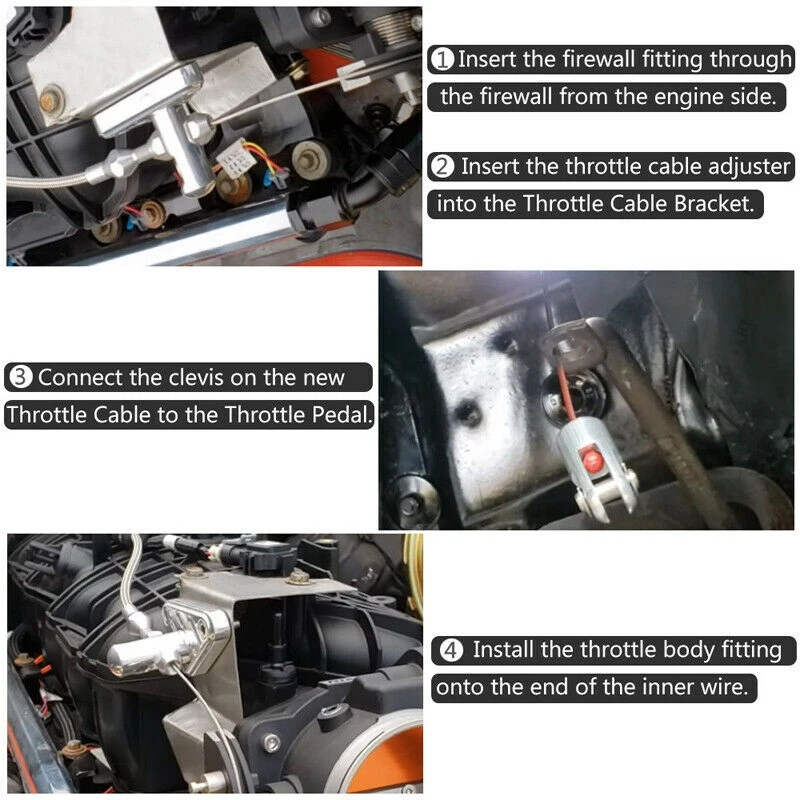 ① Insert the firewall fitting through the firewall from the engine side.

② Insert the throttle cable adjuster into the Throttle Cable Bracket.

③ Connect the clevis on the new Throttle Cable to the Throttle Pedal.

④ Install the throttle body fitting onto the end of the inner wire.