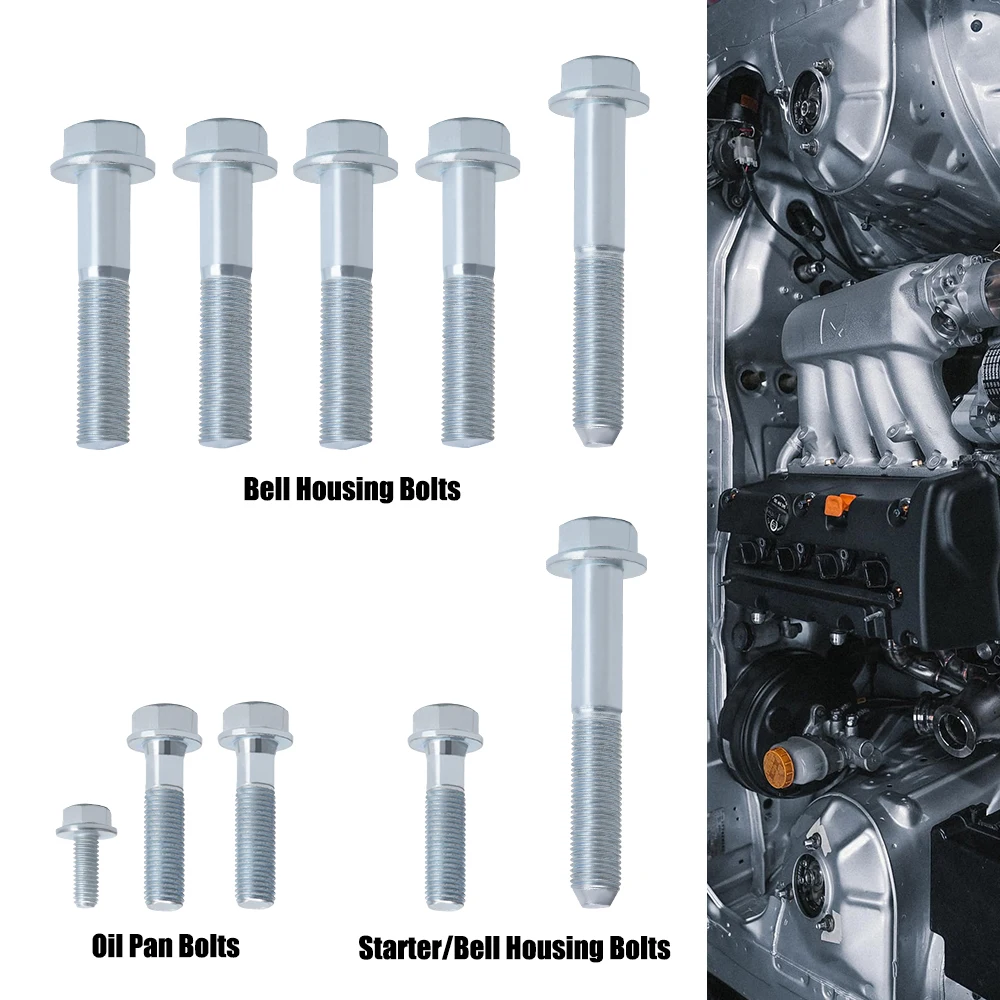 Bell Housing Bolts

Oil Pan Bolts

Starter/Bell Housing Bolts