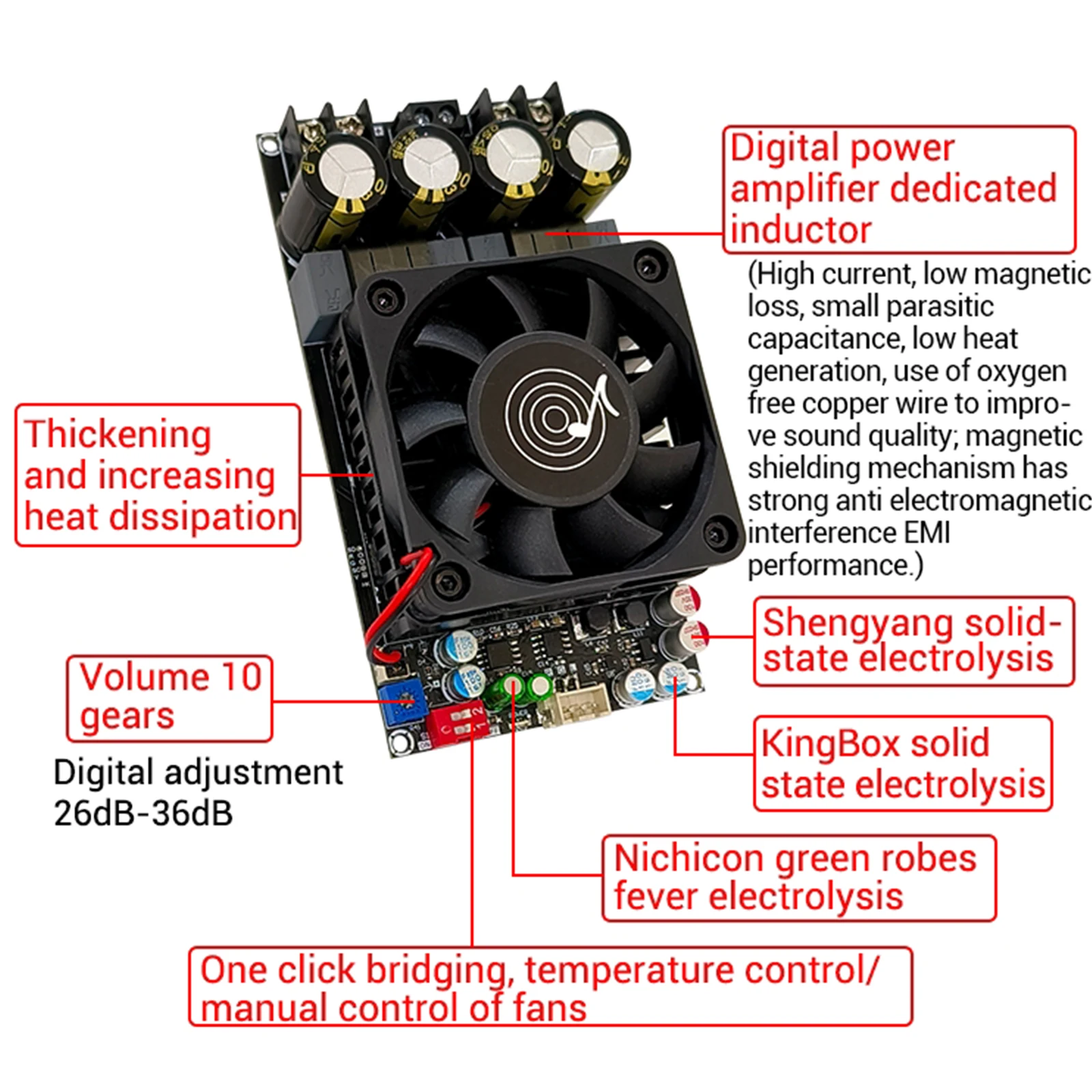 Digital power amplifier dedicated inductor

(High current, low magnetic loss, small parasitic capacitance, low heat generation, use of oxygen free copper wire to improve sound quality; magnetic shielding mechanism has strong anti electromagnetic interference EMI performance.)

Thickening and increasing heat dissipation

Shengyang solid-state electrolysis

Volume 10 gears

Digital adjustment 26dB-36dB

KingBox solid state electrolysis

Nichicon green robes fever electrolysis

One click bridging, temperature control/ manual control of fans