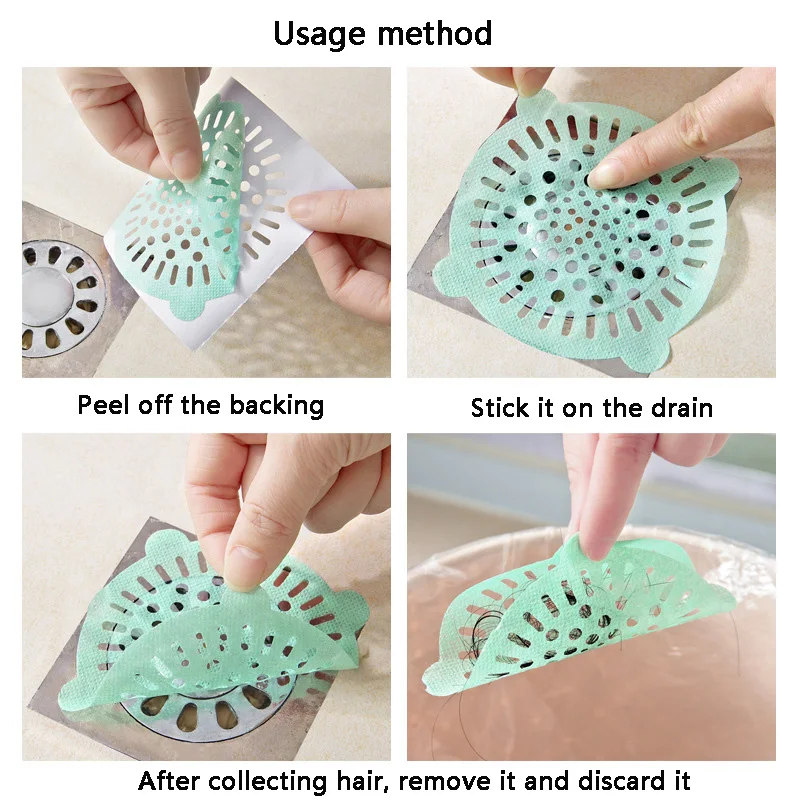 Usage method

Peel off the backing

Stick it on the drain

After collecting hair, remove it and discard it