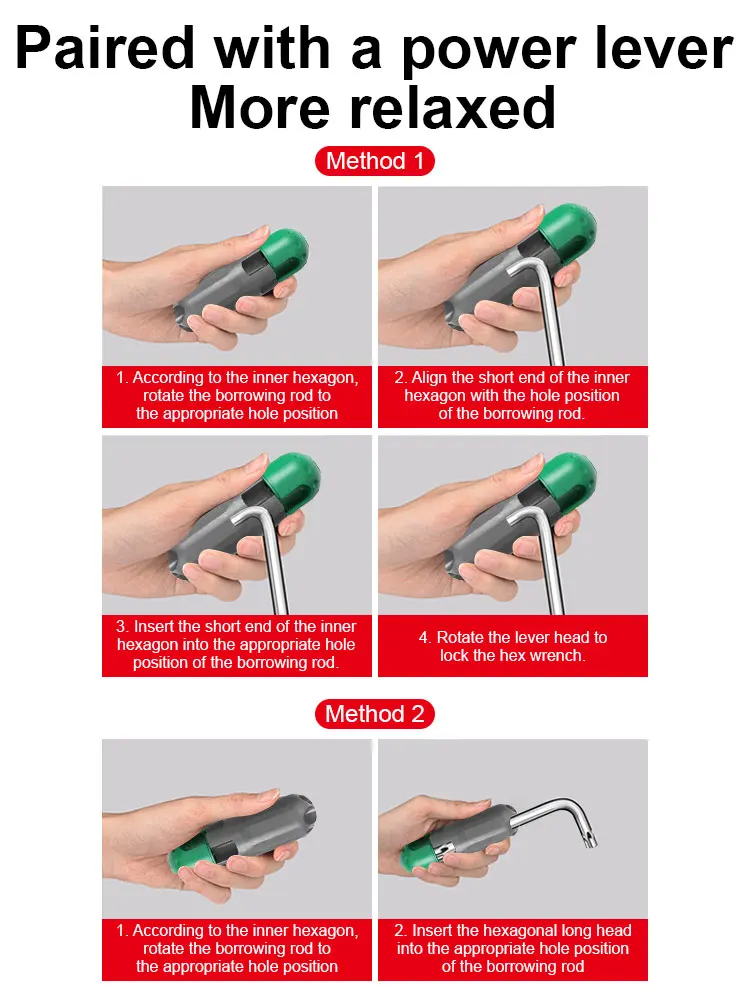 Paired with a power lever
More relaxed

Method 1

1. According to the inner hexagon, rotate the borrowing rod to the appropriate hole position

2. Align the short end of the inner hexagon with the hole position of the borrowing rod.

3. Insert the short end of the inner hexagon into the appropriate hole position of the borrowing rod.

4. Rotate the lever head to lock the hex wrench.

Method 2

1. According to the inner hexagon, rotate the borrowing rod to the appropriate hole position

2. Insert the hexagonal long head into the appropriate hole position of the borrowing rod