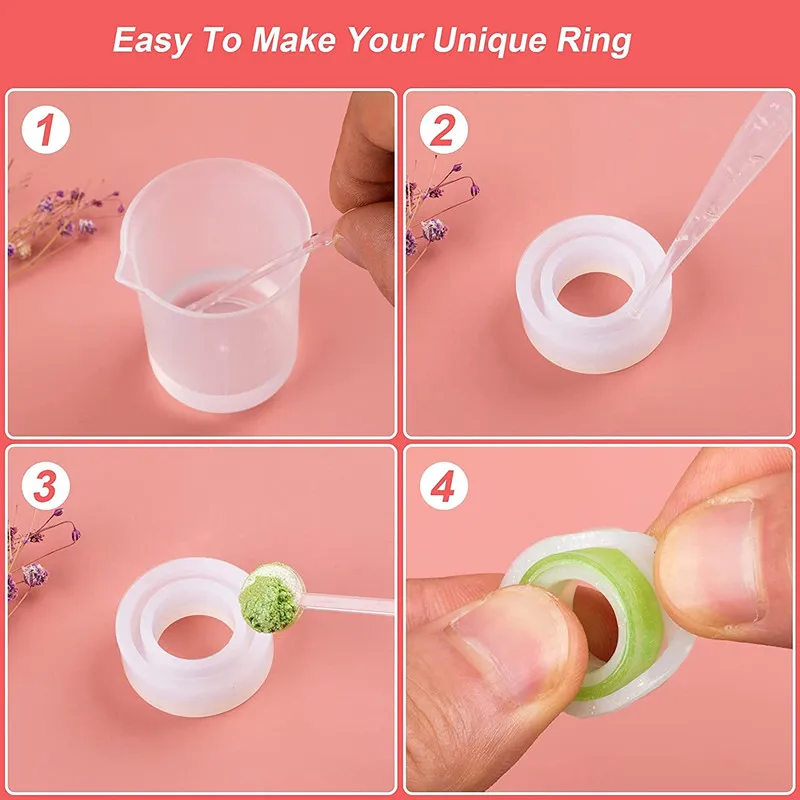 Easy To Make Your Unique Ring

1

2

3

4