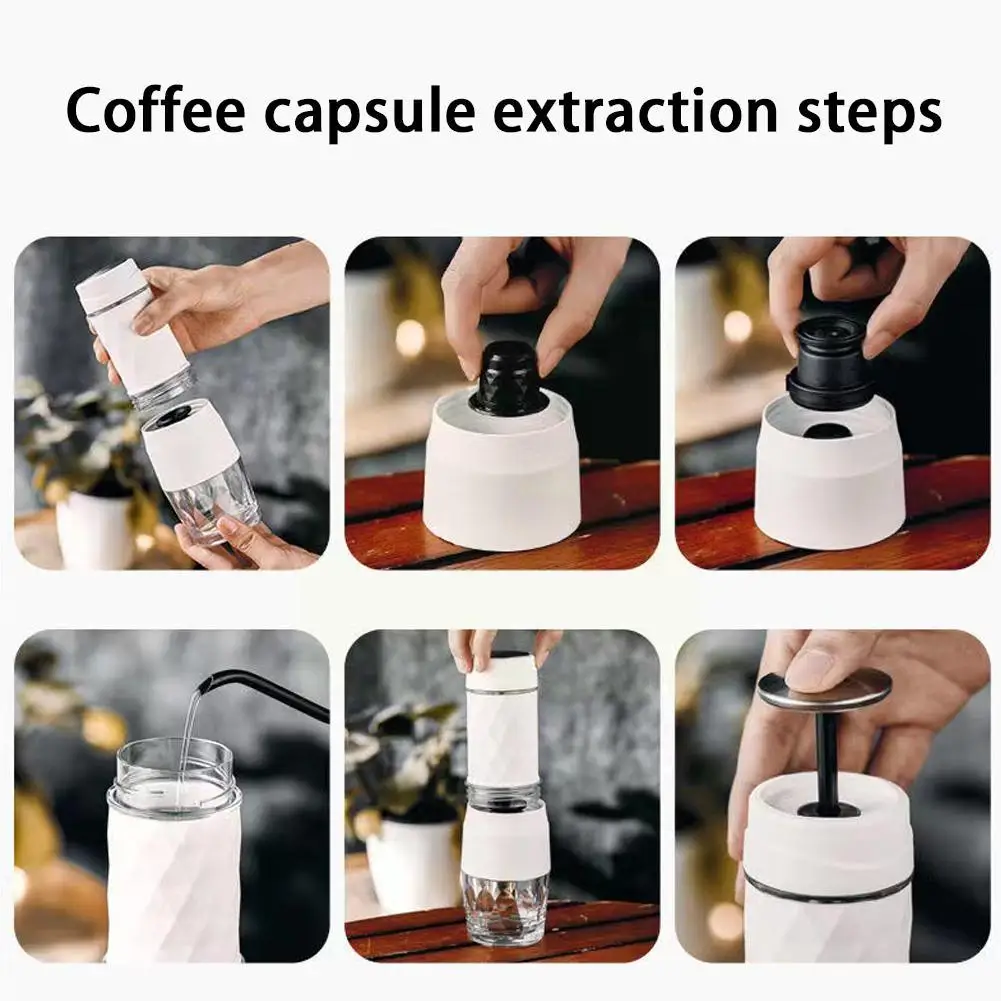 Coffee capsule extraction steps