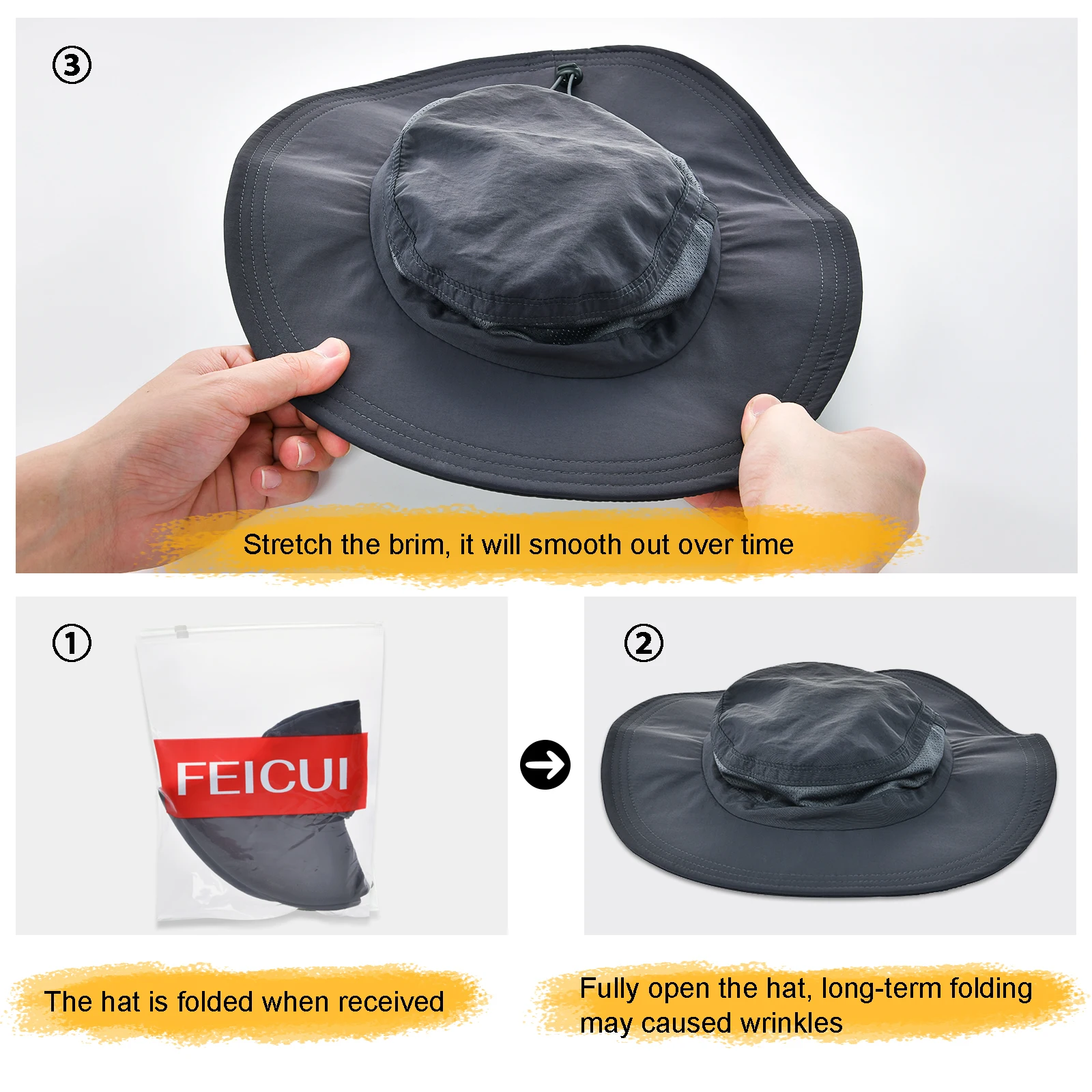 ③

Stretch the brim, it will smooth out over time

①

FEICUI

②

The hat is folded when received

Fully open the hat, long-term folding may caused wrinkles