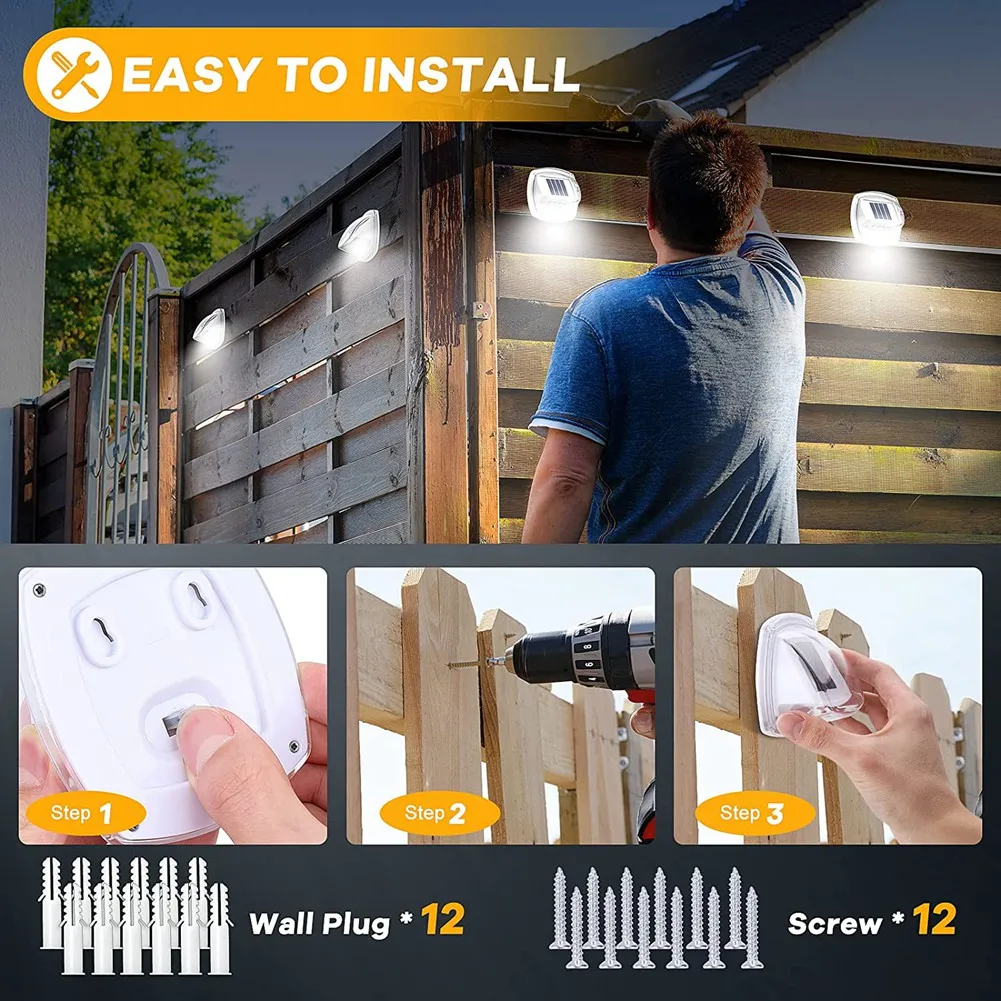 EASY TO INSTALL

Step 1

Step 2

Step 3

Wall Plug * 12

Screw * 12