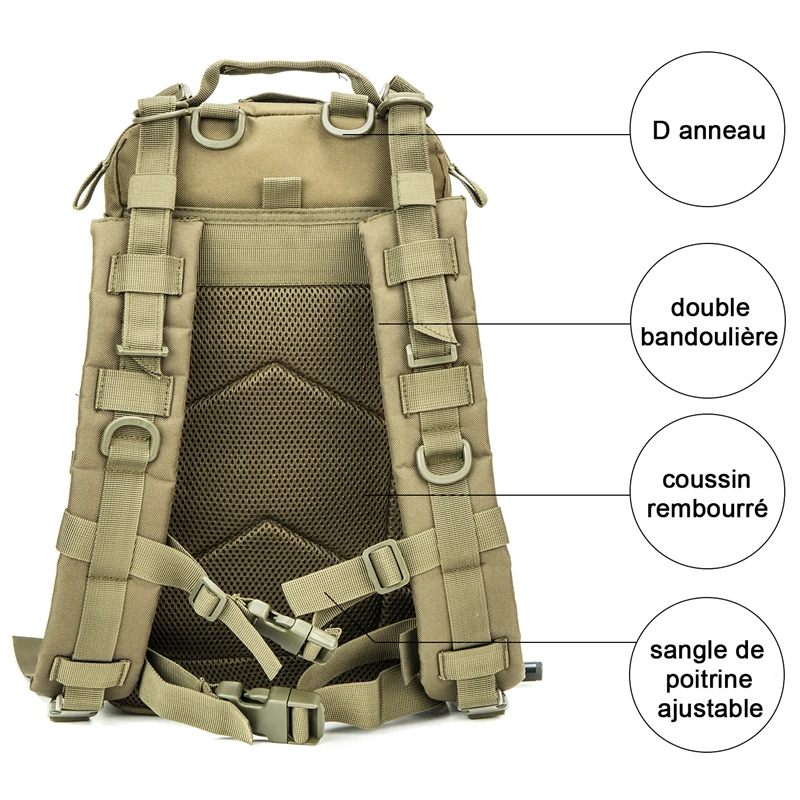 D anneau

double bandoulière

coussin rembourré

sangle de poitrine ajustable