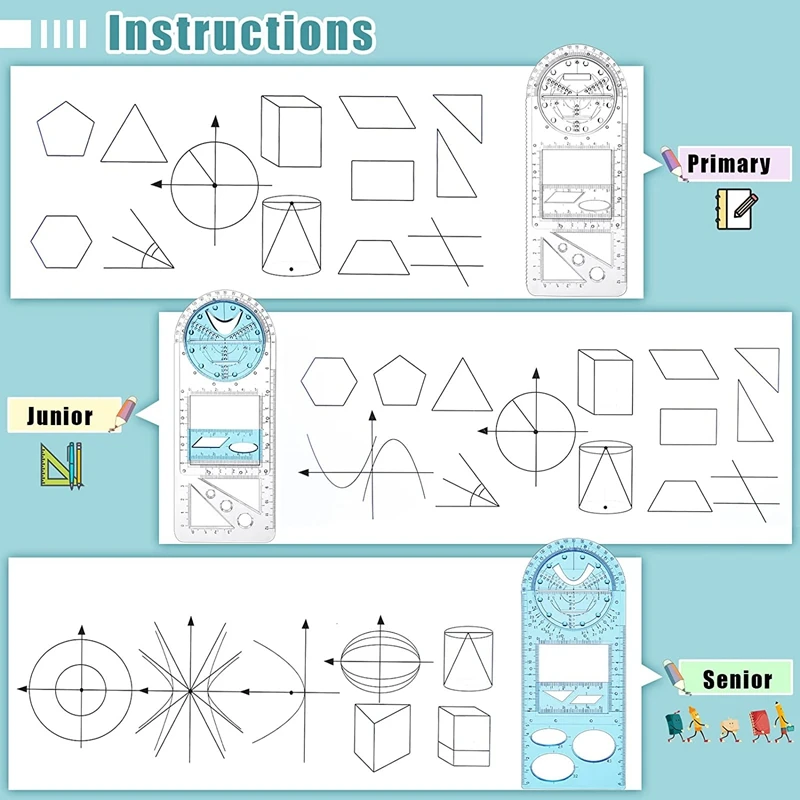 Instructions

Primary

Junior

Senior