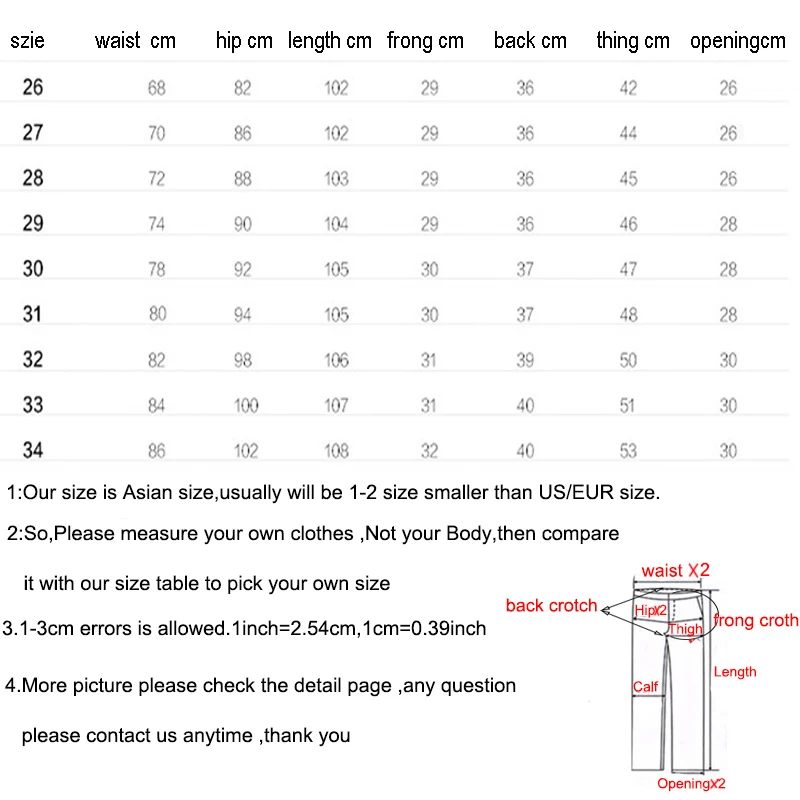 | szie | waist cm | hip cm | length cm | frong cm | back cm | thing cm | openingcm |
|---|---|---|---|---|---|---|---|
| 26 | 68 | 82 | 102 | 29 | 36 | 42 | 26 |
| 27 | 70 | 86 | 102 | 29 | 36 | 44 | 26 |
| 28 | 72 | 88 | 103 | 29 | 36 | 45 | 26 |
| 29 | 74 | 90 | 104 | 29 | 36 | 46 | 28 |
| 30 | 78 | 92 | 105 | 30 | 37 | 47 | 28 |
| 31 | 80 | 94 | 105 | 30 | 37 | 48 | 28 |
| 32 | 82 | 98 | 106 | 31 | 39 | 50 | 30 |
| 33 | 84 | 100 | 107 | 31 | 40 | 51 | 30 |
| 34 | 86 | 102 | 108 | 32 | 40 | 53 | 30 |

1:Our size is Asian size,usually will be 1-2 size smaller than US/EUR size.

2:So,Please measure your own clothes ,Not your Body,then compare it with our size table to pick your own size

3.1-3cm errors is allowed.1inch=2.54cm,1cm=0.39inch

4.More picture please check the detail page ,any question please contact us anytime ,thank you

waist X2
back crotch
HipX2
Thigh
frong croth
Length
Calf
OpeningX2