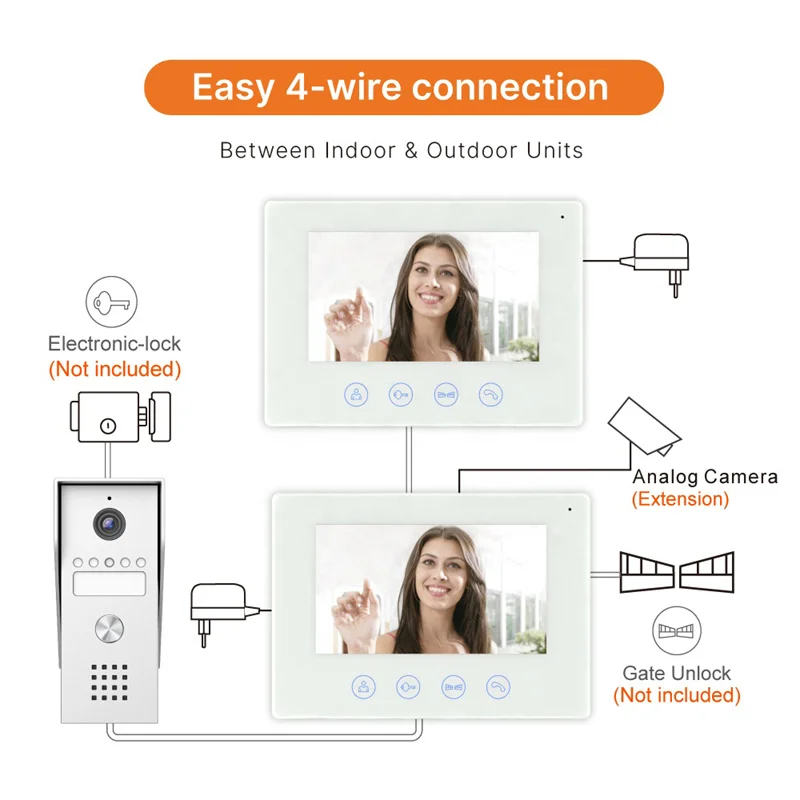 Easy 4-wire connection

Between Indoor & Outdoor Units

Electronic-lock
(Not included)

Analog Camera
(Extension)

Gate Unlock
(Not included)