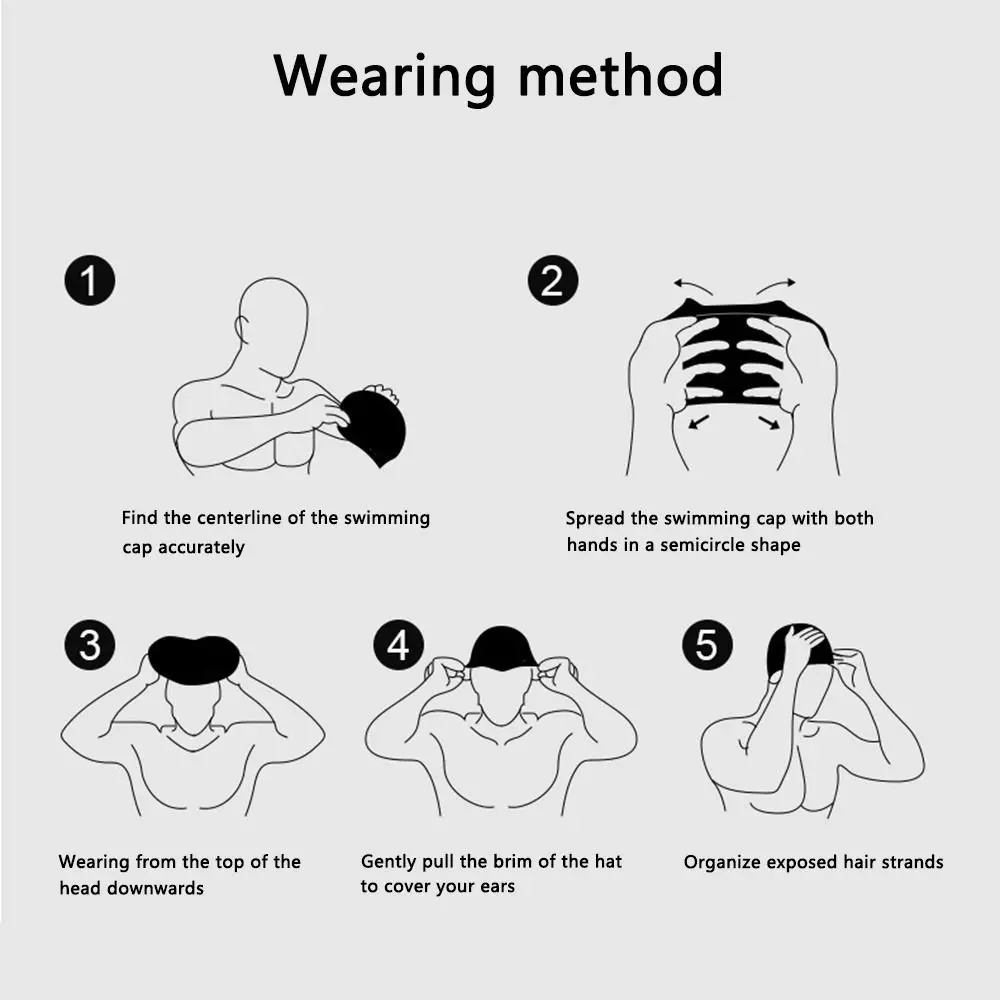 Wearing method

1

Find the centerline of the swimming cap accurately

2

Spread the swimming cap with both hands in a semicircle shape

3

Wearing from the top of the head downwards

4

Gently pull the brim of the hat to cover your ears

5

Organize exposed hair strands