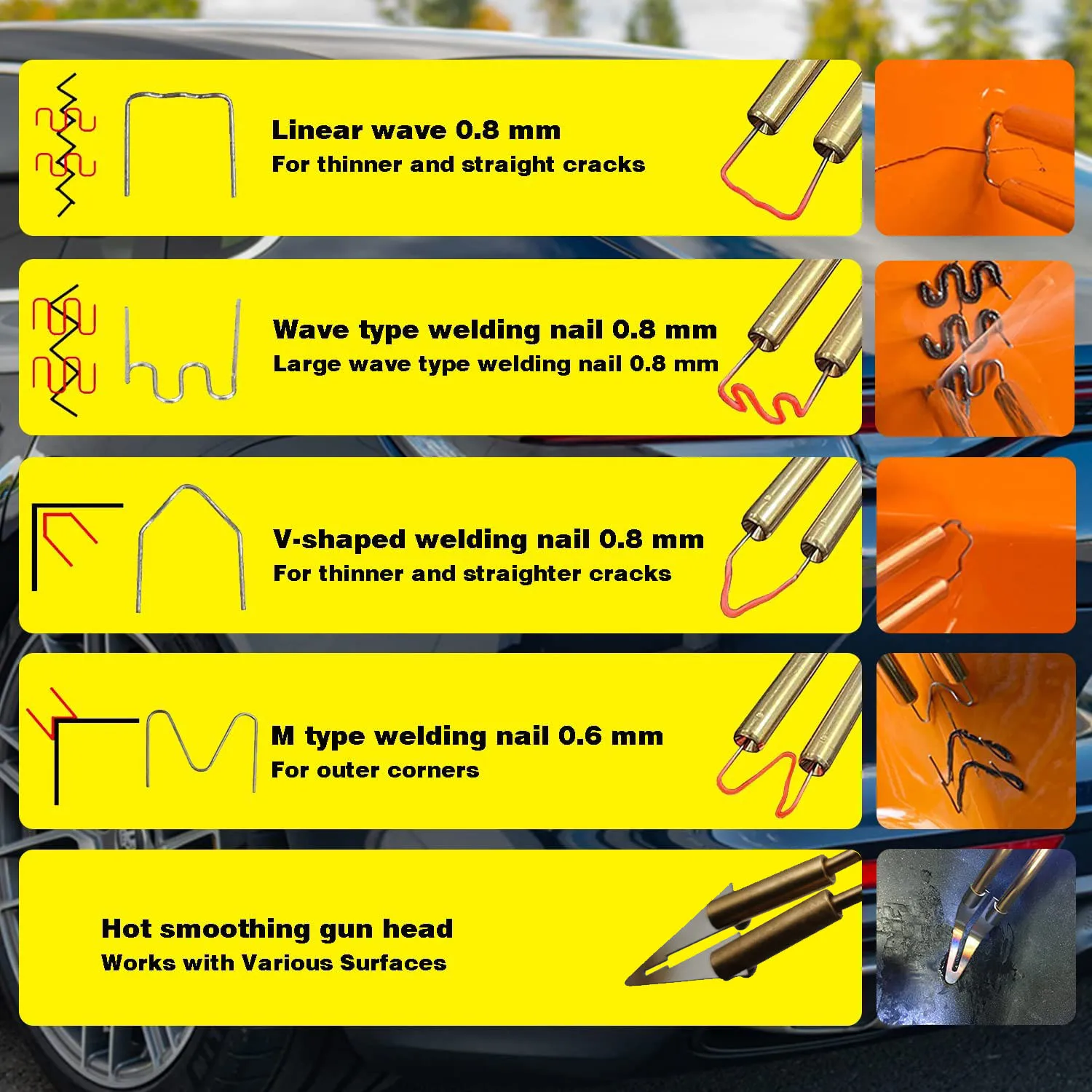 Linear wave 0.8 mm
For thinner and straight cracks

Wave type welding nail 0.8 mm
Large wave type welding nail 0.8 mm

V-shaped welding nail 0.8 mm
For thinner and straighter cracks

M type welding nail 0.6 mm
For outer corners

Hot smoothing gun head
Works with Various Surfaces