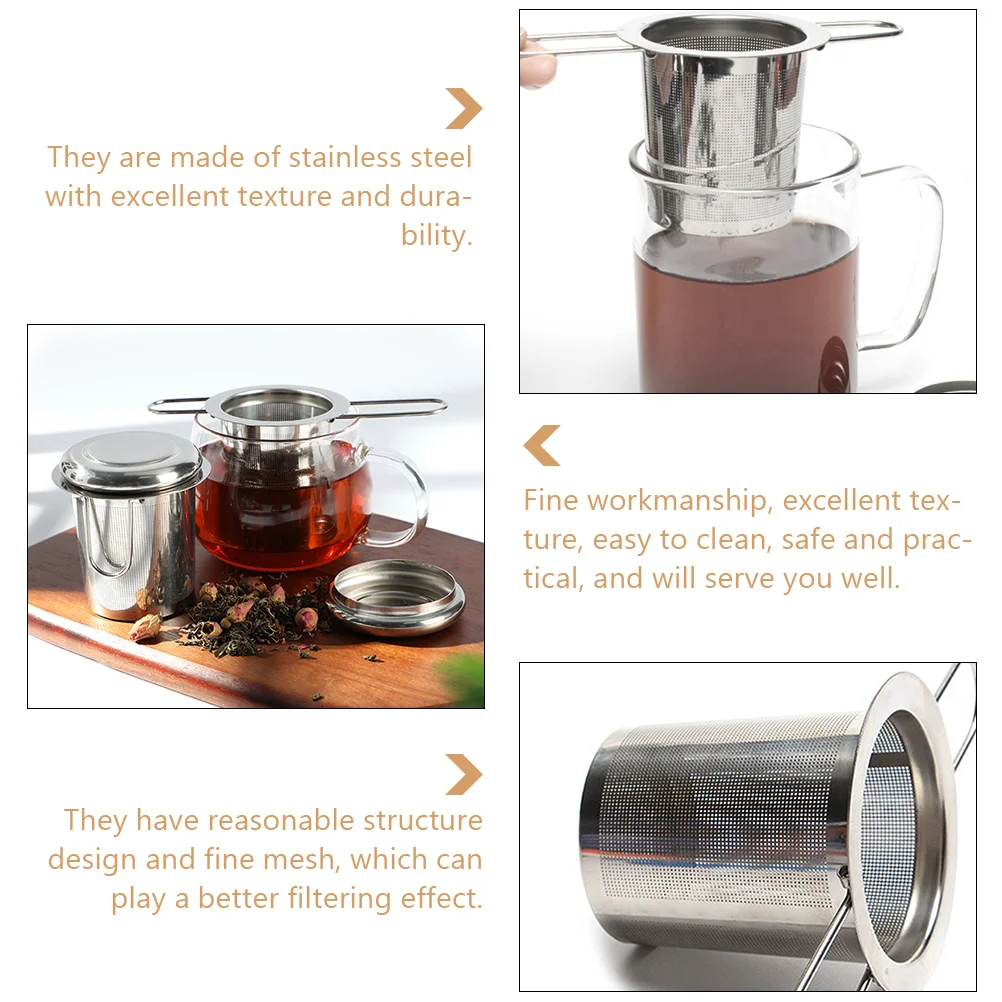 They are made of stainless steel with excellent texture and durability.

Fine workmanship, excellent texture, easy to clean, safe and practical, and will serve you well.

They have reasonable structure design and fine mesh, which can play a better filtering effect.