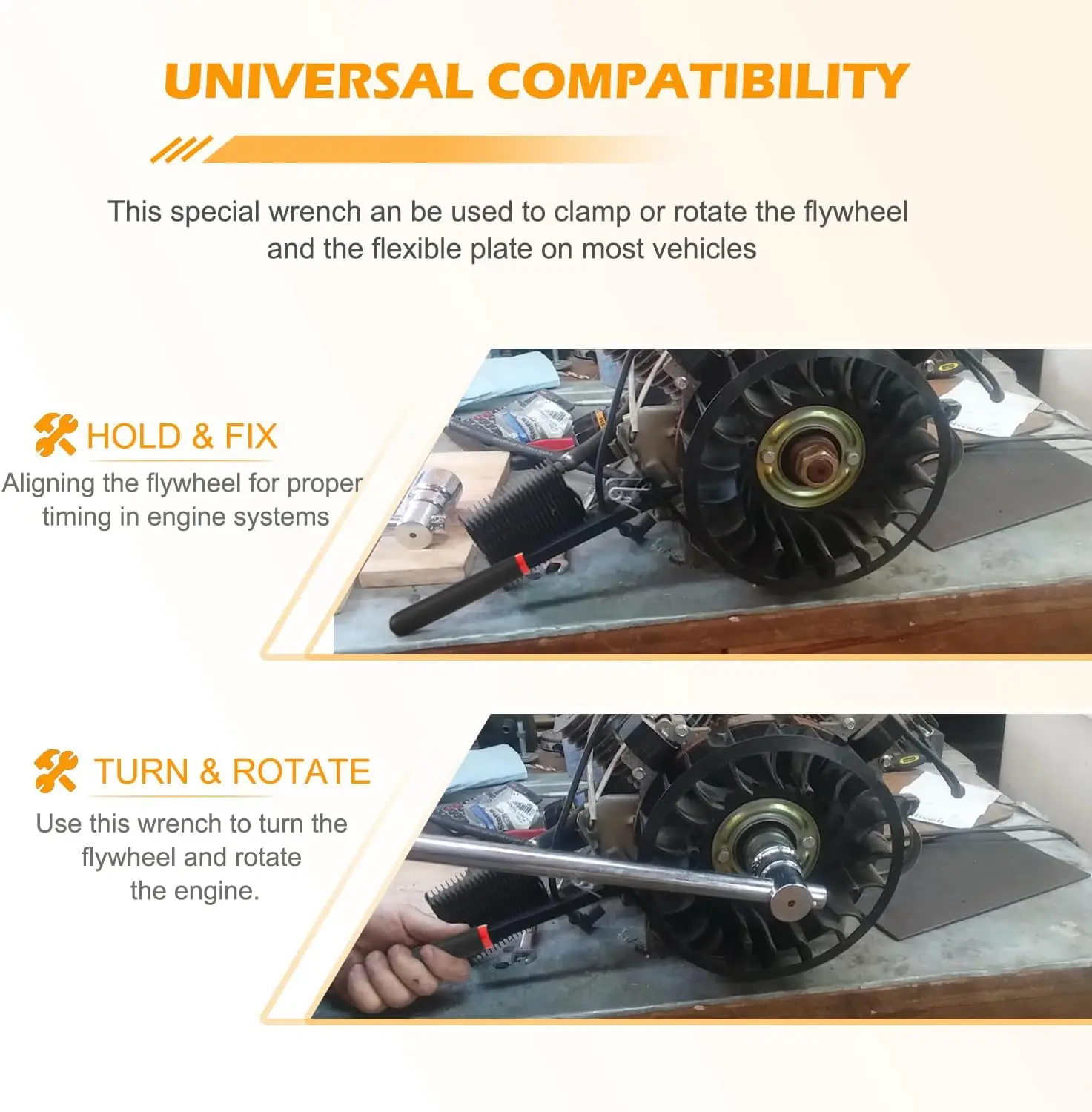 UNIVERSAL COMPATIBILITY

This special wrench an be used to clamp or rotate the flywheel and the flexible plate on most vehicles

HOLD & FIX

Aligning the flywheel for proper timing in engine systems

TURN & ROTATE

Use this wrench to turn the flywheel and rotate the engine.