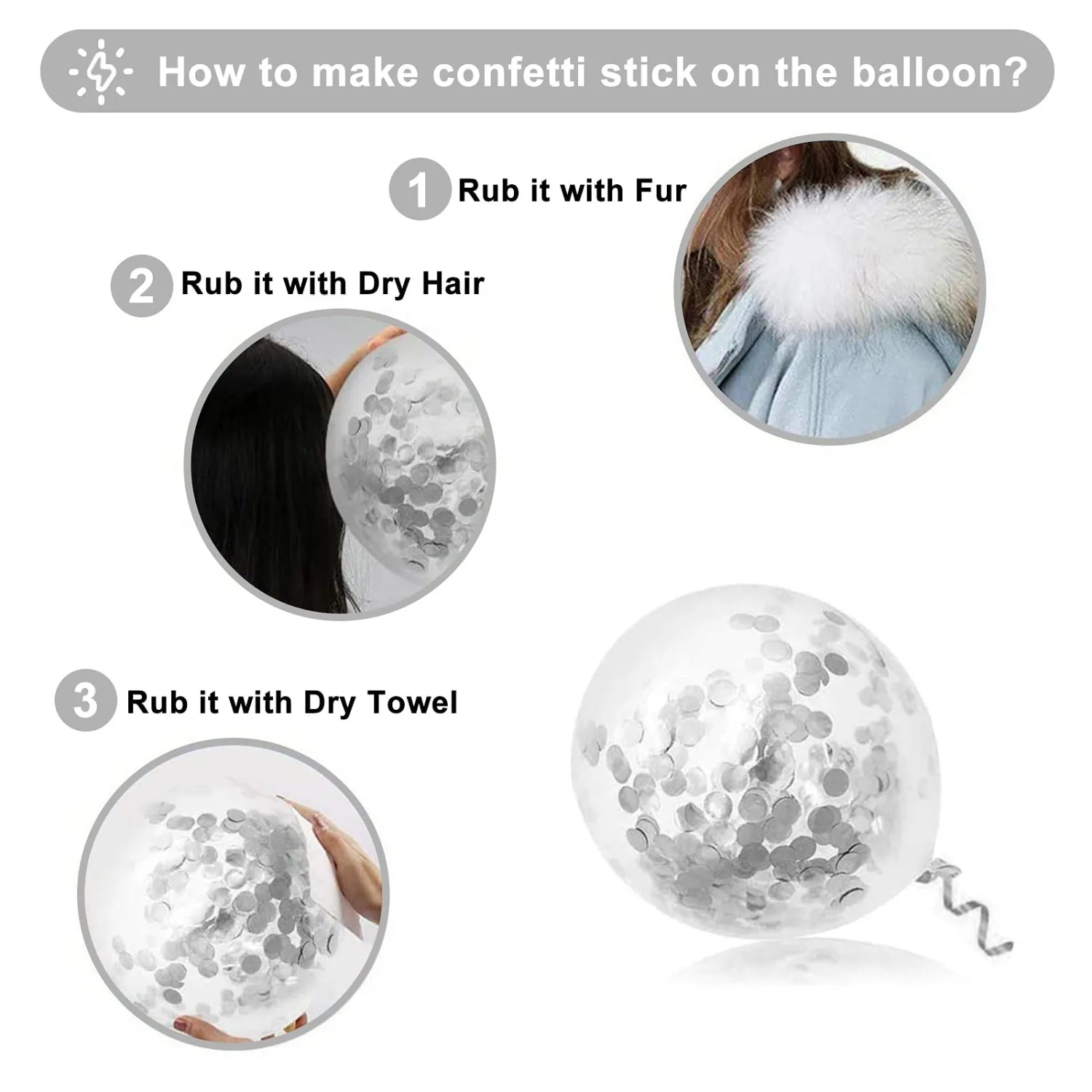 How to make confetti stick on the balloon?

1 Rub it with Fur

2 Rub it with Dry Hair

3 Rub it with Dry Towel