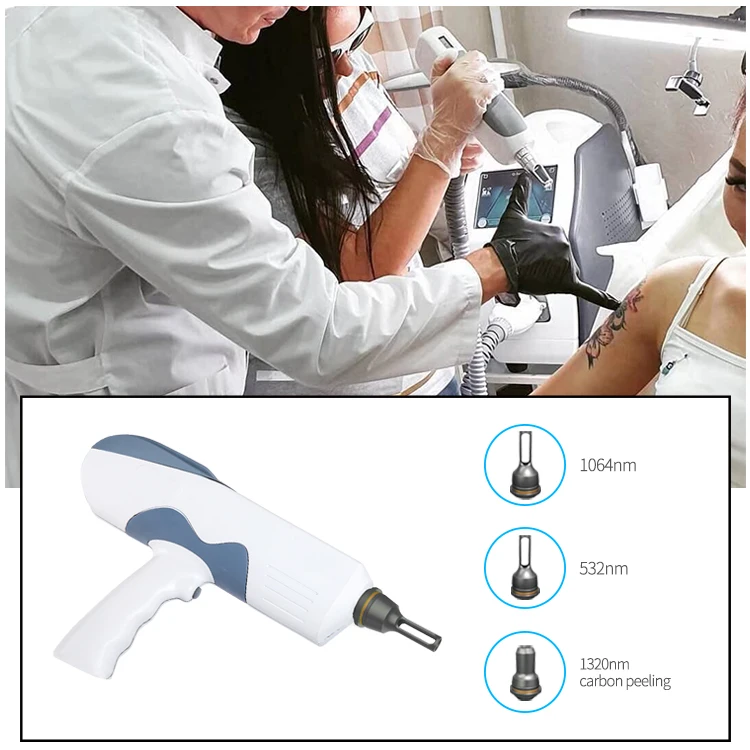 1064nm

532nm

1320nm
carbon peeling