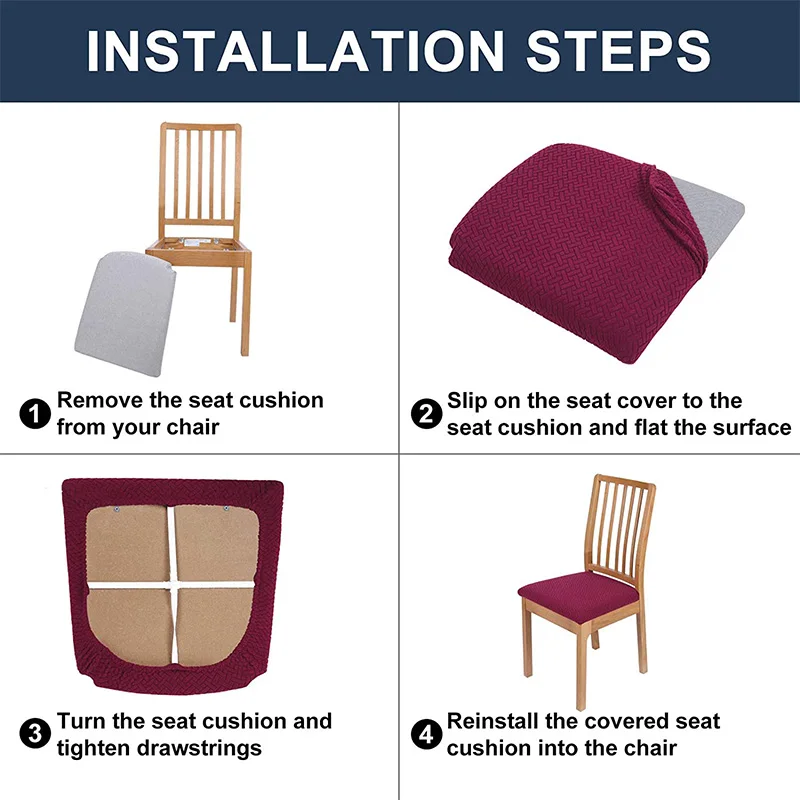 INSTALLATION STEPS

1 Remove the seat cushion from your chair

2 Slip on the seat cover to the seat cushion and flat the surface

3 Turn the seat cushion and tighten drawstrings

4 Reinstall the covered seat cushion into the chair