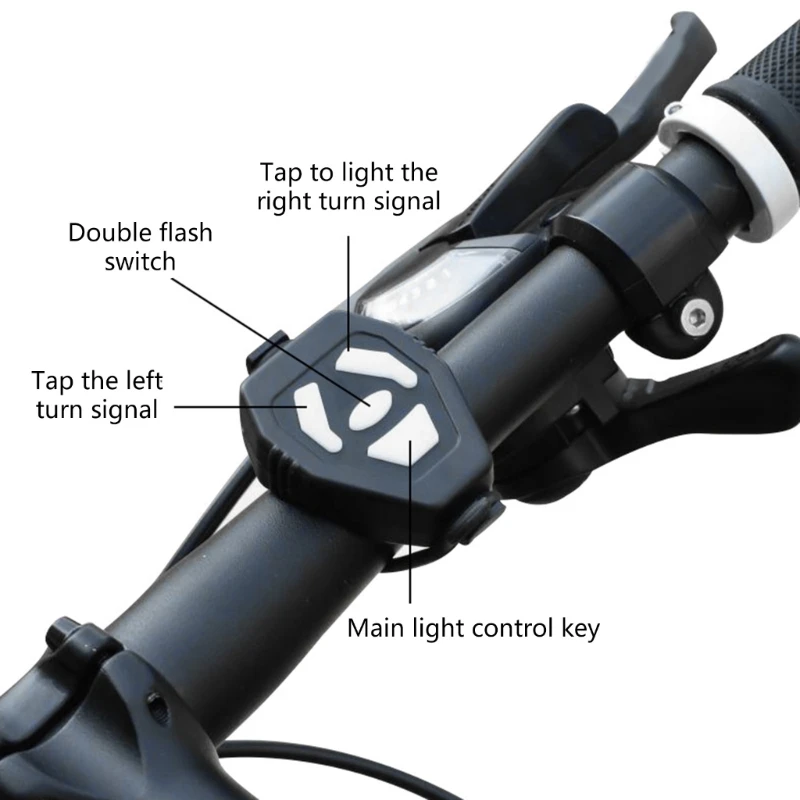 Tap to light the right turn signal

Double flash switch

Tap the left turn signal

Main light control key