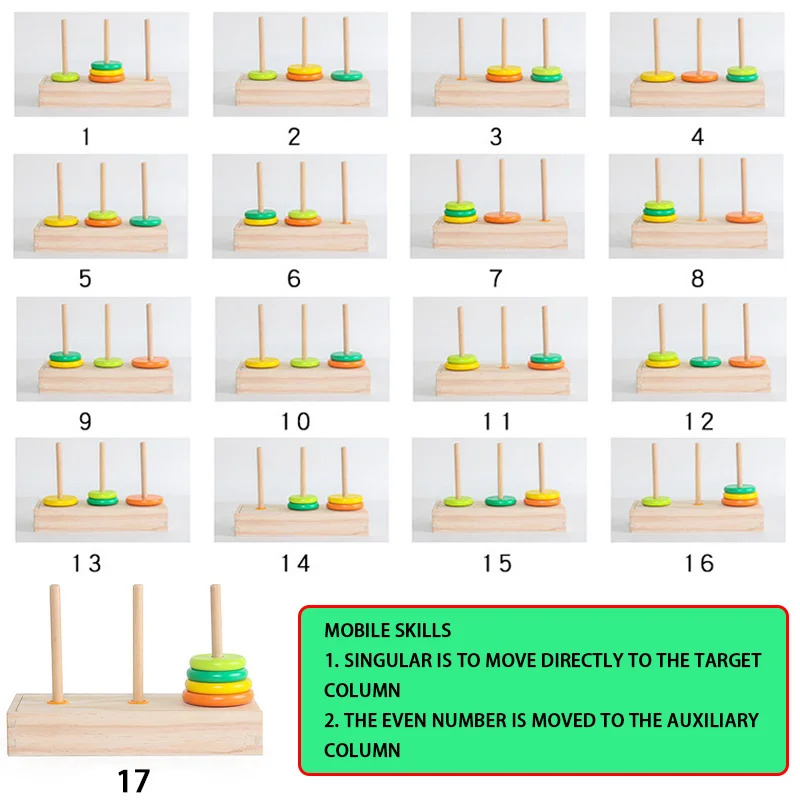 1
2
3
4
5
6
7
8
9
10
11
12
13
14
15
16
17

MOBILE SKILLS
1. SINGULAR IS TO MOVE DIRECTLY TO THE TARGET COLUMN
2. THE EVEN NUMBER IS MOVED TO THE AUXILIARY COLUMN