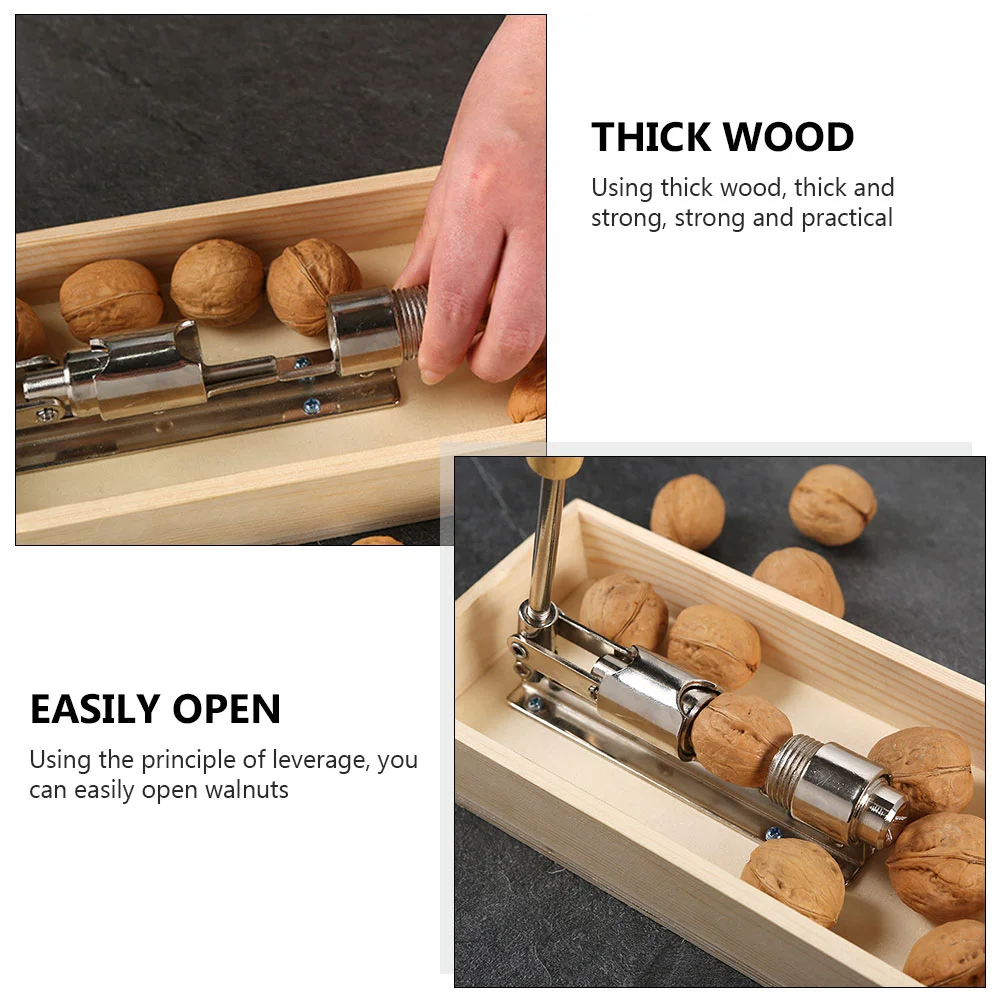 THICK WOOD

Using thick wood, thick and strong, strong and practical

EASILY OPEN

Using the principle of leverage, you can easily open walnuts