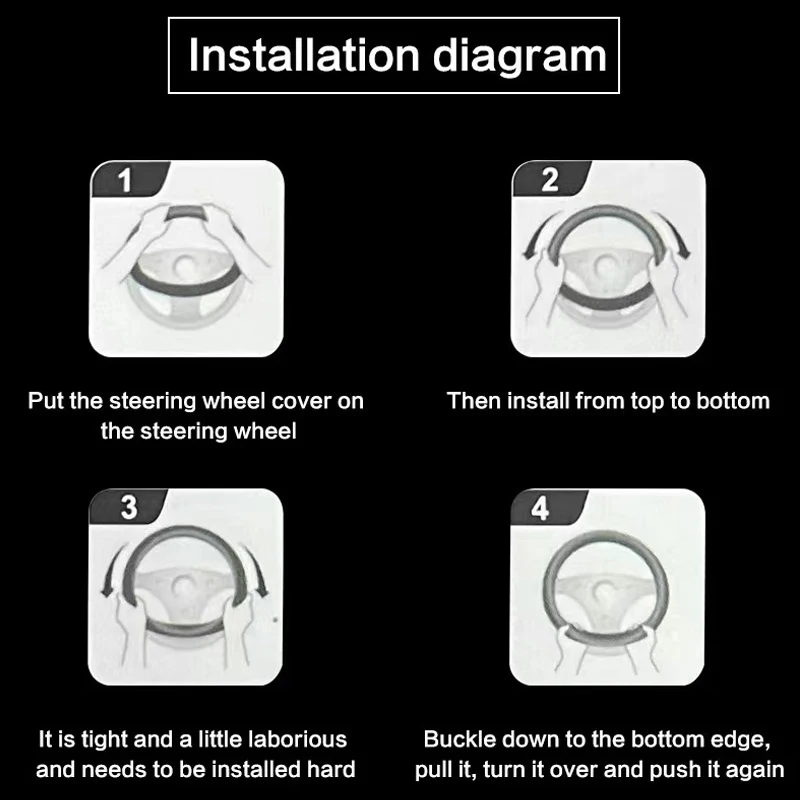 Installation diagram

1

Put the steering wheel cover on the steering wheel

2

Then install from top to bottom

3

It is tight and a little laborious and needs to be installed hard

4

Buckle down to the bottom edge, pull it, turn it over and push it again