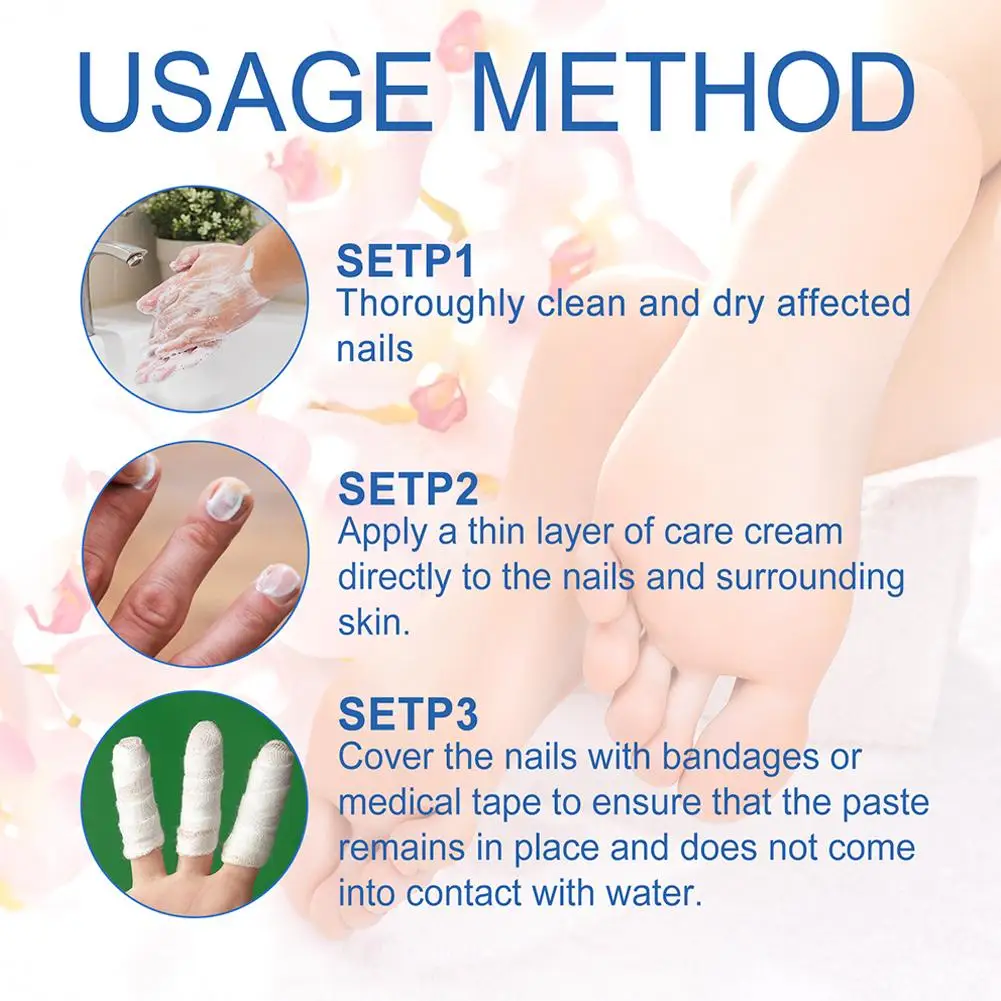 USAGE METHOD

SETP1
Thoroughly clean and dry affected nails

SETP2
Apply a thin layer of care cream directly to the nails and surrounding skin.

SETP3
Cover the nails with bandages or medical tape to ensure that the paste remains in place and does not come into contact with water.