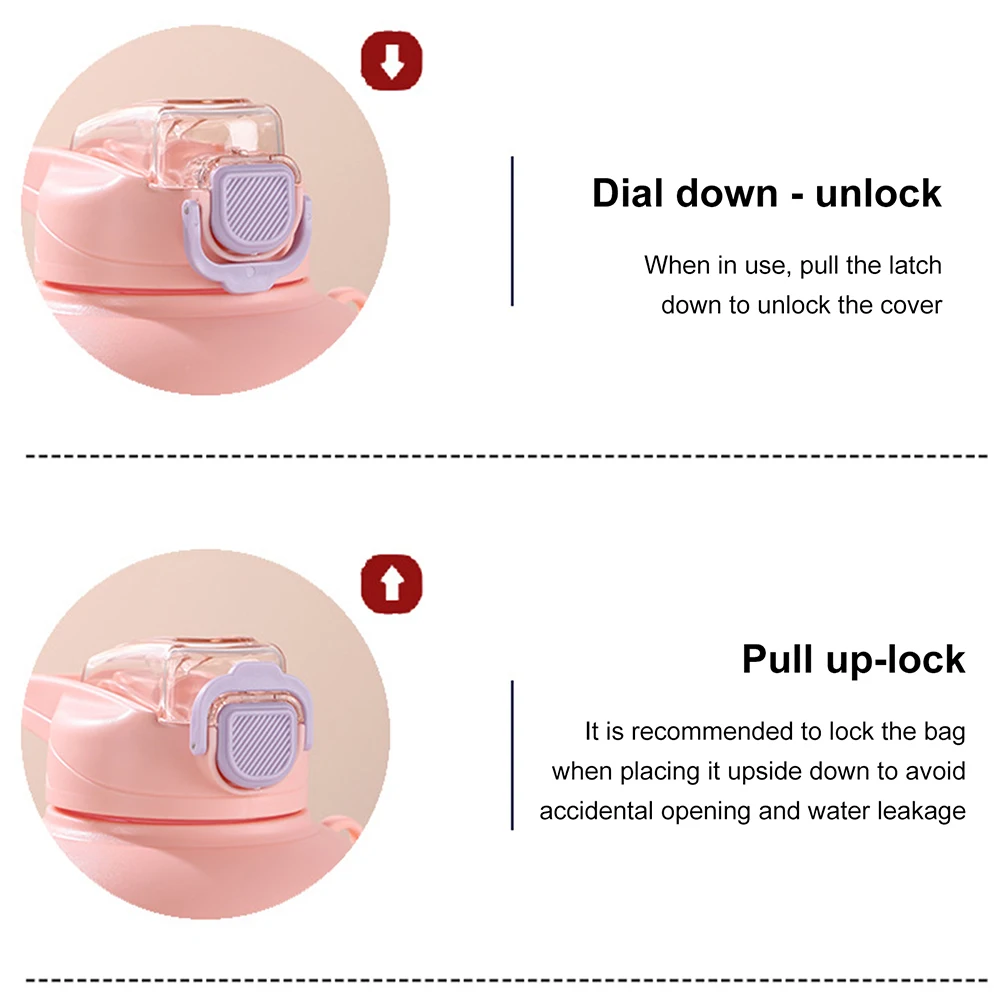 Dial down - unlock

When in use, pull the latch down to unlock the cover

Pull up-lock

It is recommended to lock the bag when placing it upside down to avoid accidental opening and water leakage