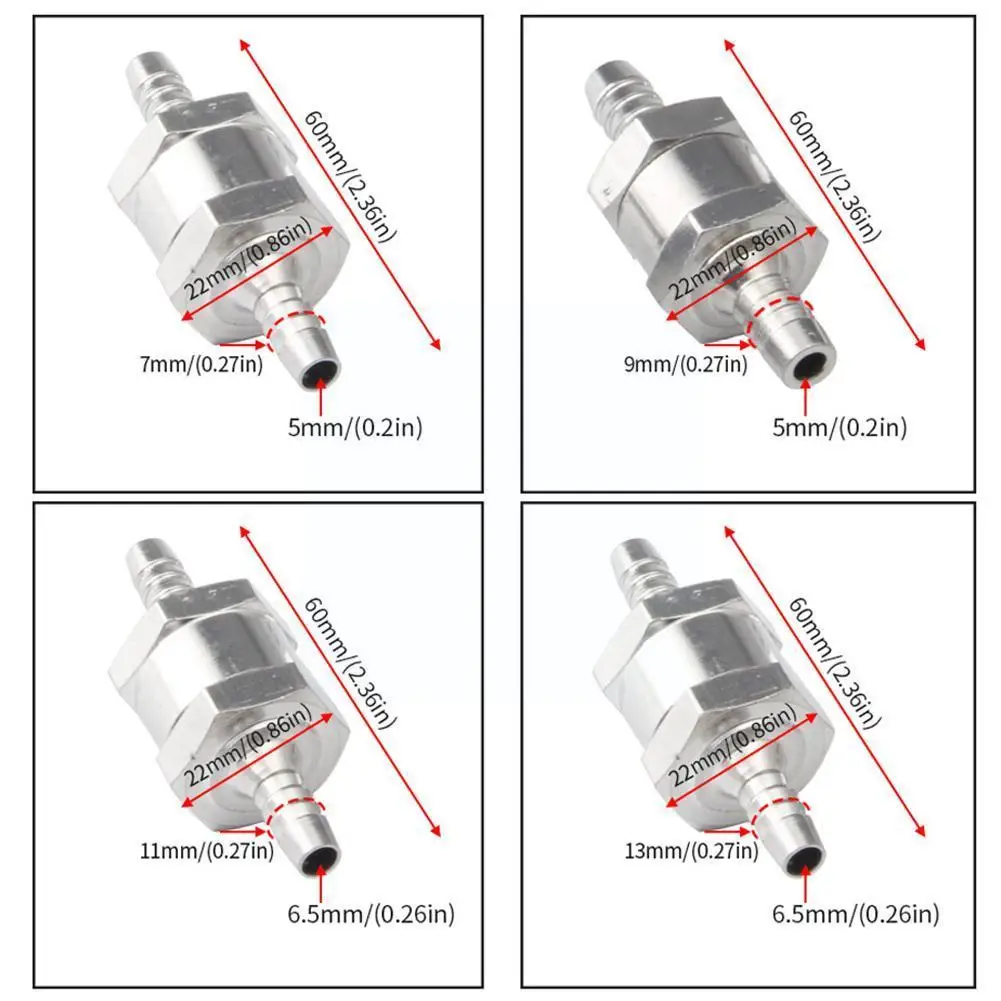 60mm/(2.36in)
22mm/(0.86in)
7mm/(0.27in)
5mm/(0.2in)

60mm/(2.36in)
22mm/(0.86in)
9mm/(0.27in)
5mm/(0.2in)

60mm/(2.36in)
22mm/(0.86in)
11mm/(0.27in)
6.5mm/(0.26in)

60mm/(2.36in)
22mm/(0.86in)
13mm/(0.27in)
6.5mm/(0.26in)