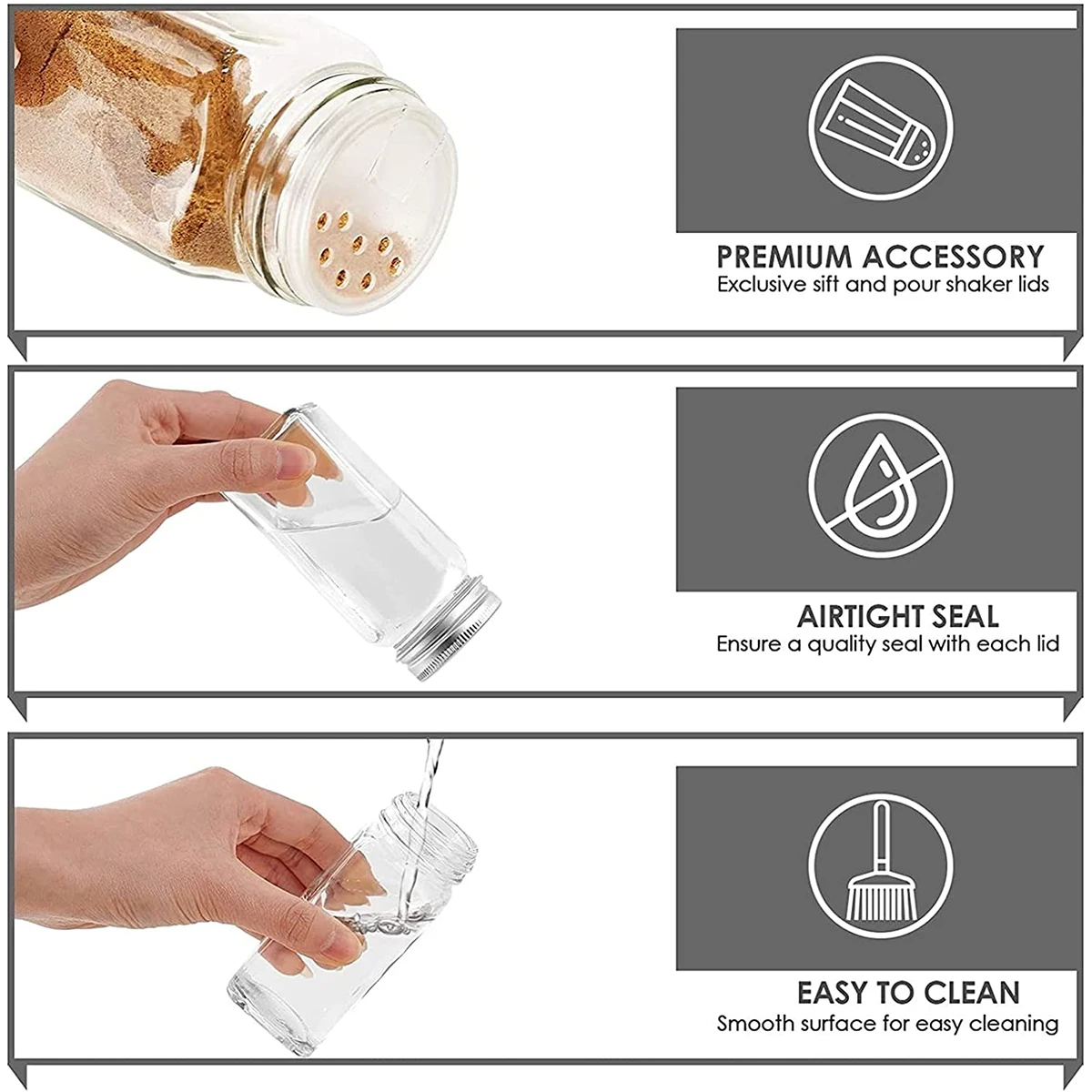 PREMIUM ACCESSORY
Exclusive sift and pour shaker lids

AIRTIGHT SEAL
Ensure a quality seal with each lid

EASY TO CLEAN
Smooth surface for easy cleaning