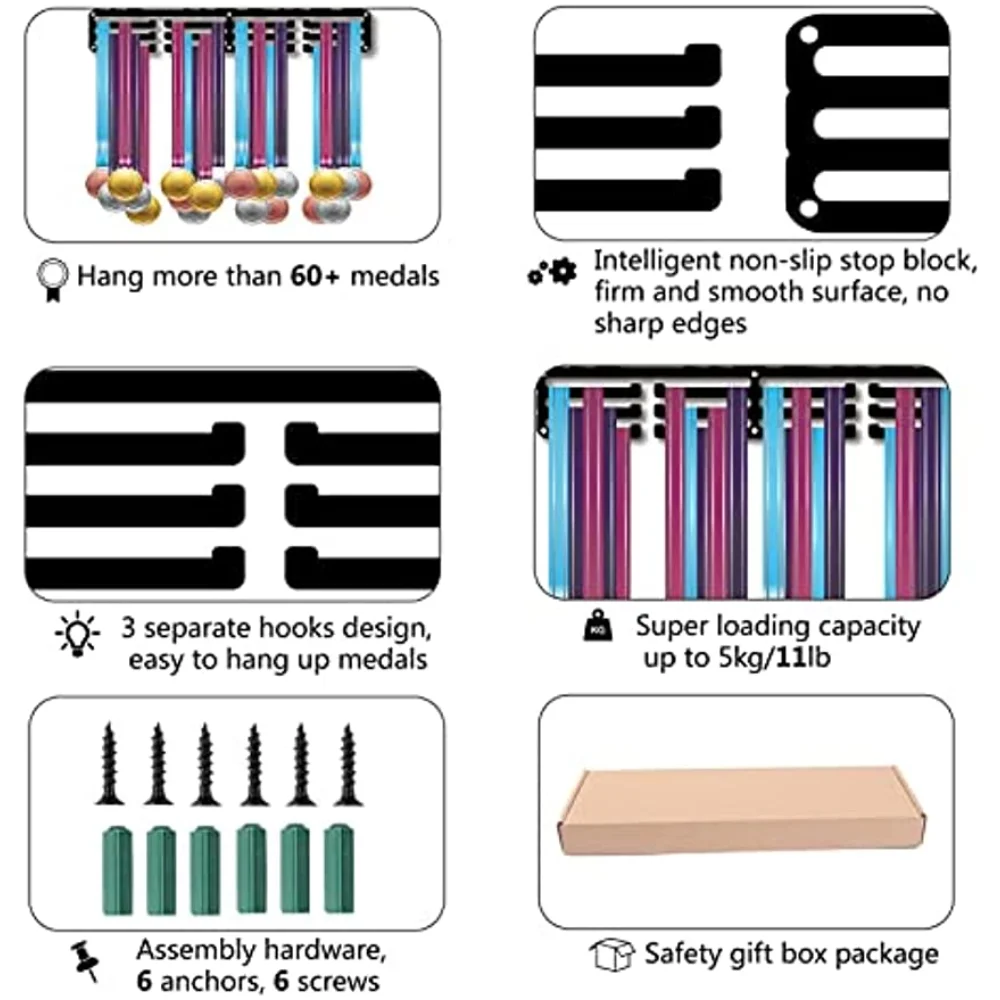 Hang more than 60+ medals

Intelligent non-slip stop block, firm and smooth surface, no sharp edges

3 separate hooks design, easy to hang up medals

KG

Super loading capacity up to 5kg/11lb

Assembly hardware, 6 anchors, 6 screws

Safety gift box package