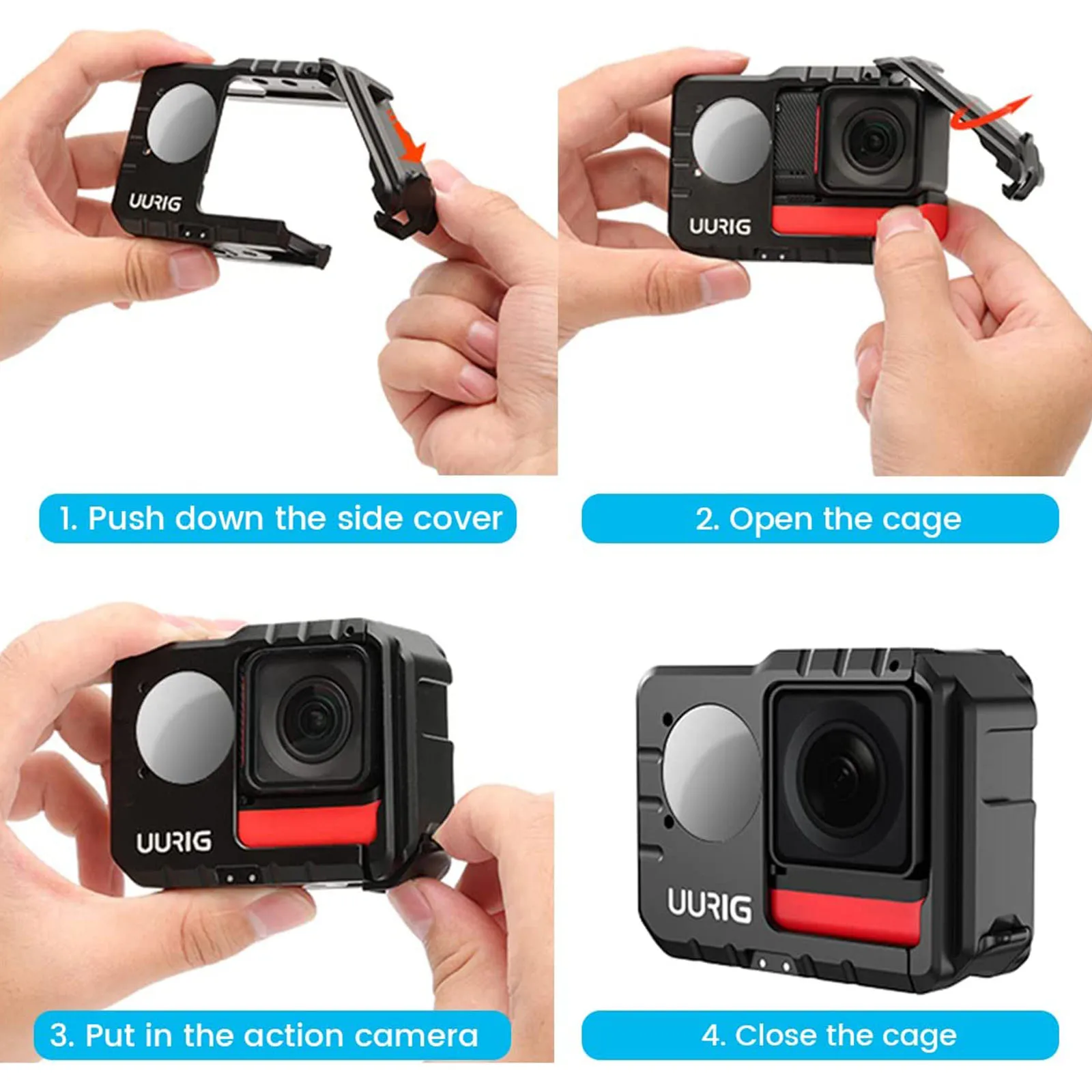 UURIG

1. Push down the side cover

UURIG

2. Open the cage

UURIG

3. Put in the action camera

UURIG

4. Close the cage