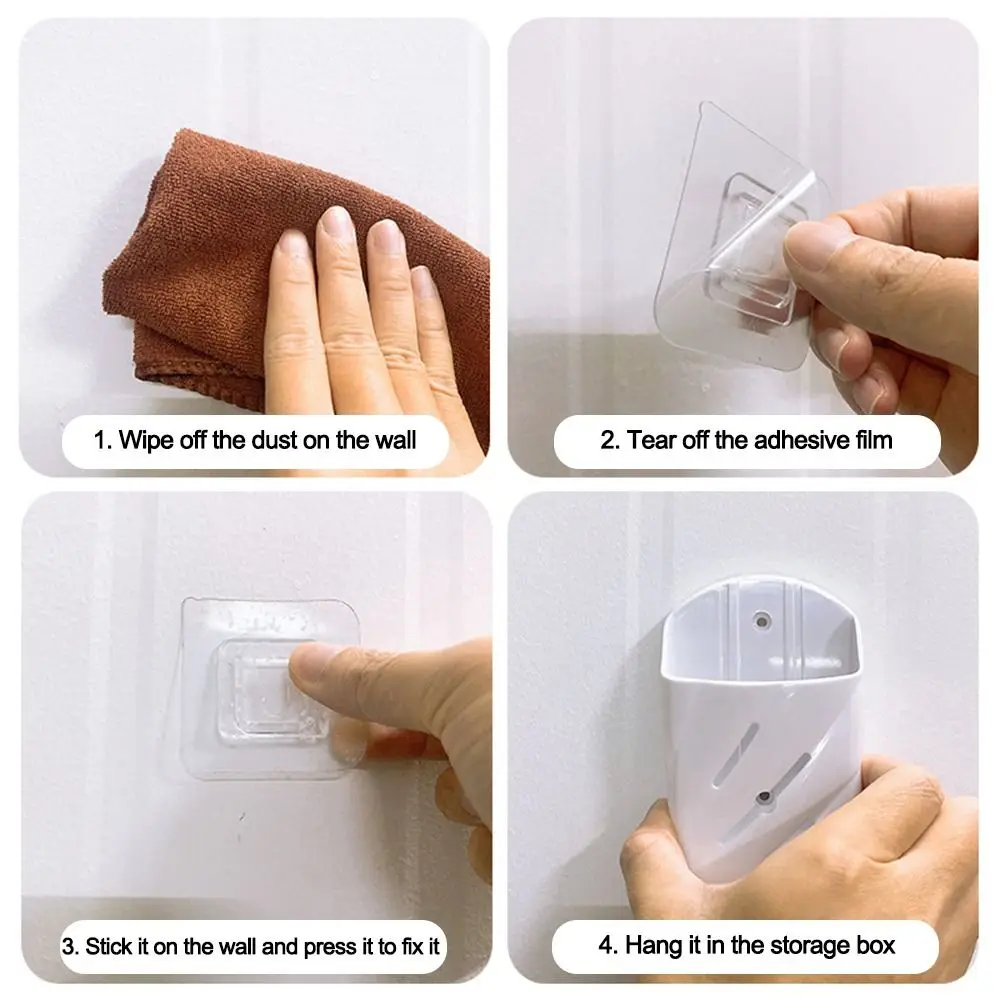 1. Wipe off the dust on the wall

2. Tear off the adhesive film

3. Stick it on the wall and press it to fix it

4. Hang it in the storage box