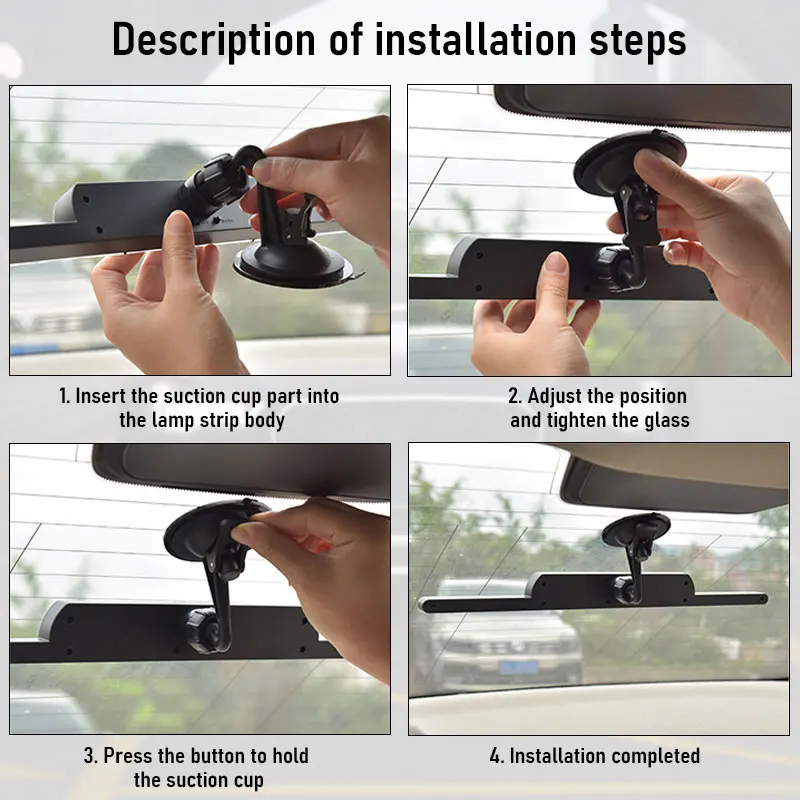 Description of installation steps

1. Insert the suction cup part into the lamp strip body

2. Adjust the position and tighten the glass

3. Press the button to hold the suction cup

4. Installation completed