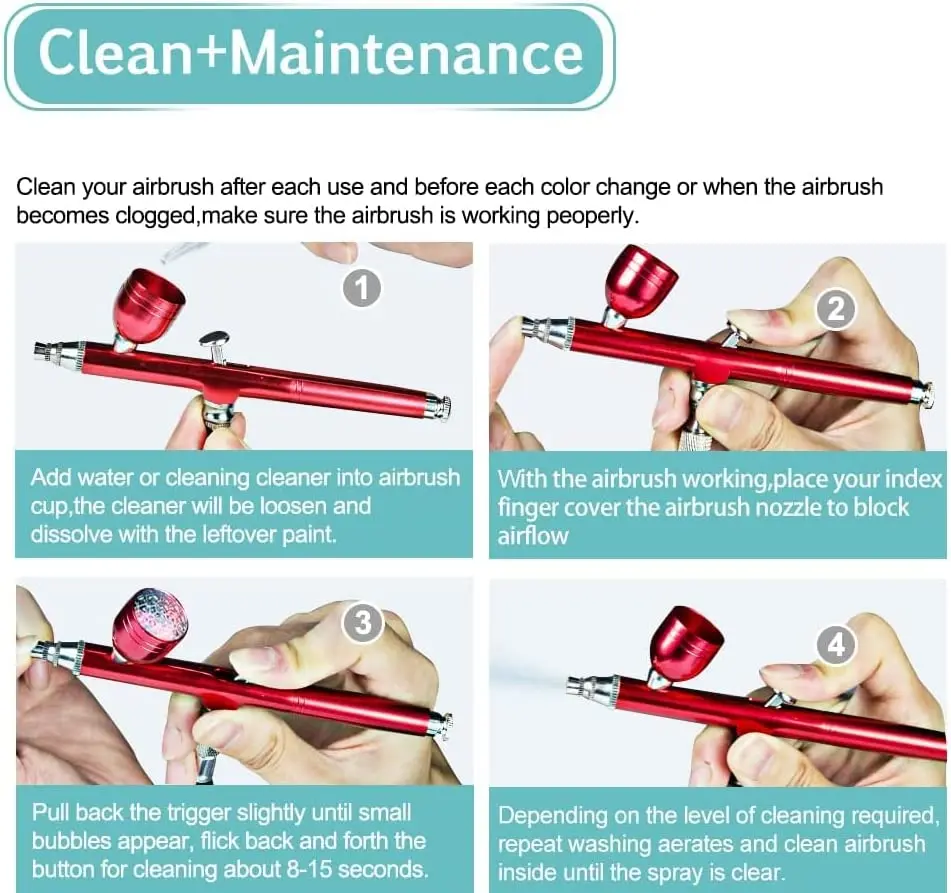 Clean+Maintenance

Clean your airbrush after each use and before each color change or when the airbrush becomes clogged,make sure the airbrush is working peoperly.

1

Add water or cleaning cleaner into airbrush cup,the cleaner will be loosen and dissolve with the leftover paint.

2

With the airbrush working,place your index finger cover the airbrush nozzle to block airflow

3

Pull back the trigger slightly until small bubbles appear, flick back and forth the button for cleaning about 8-15 seconds.

4

Depending on the level of cleaning required, repeat washing aerates and clean airbrush inside until the spray is clear.