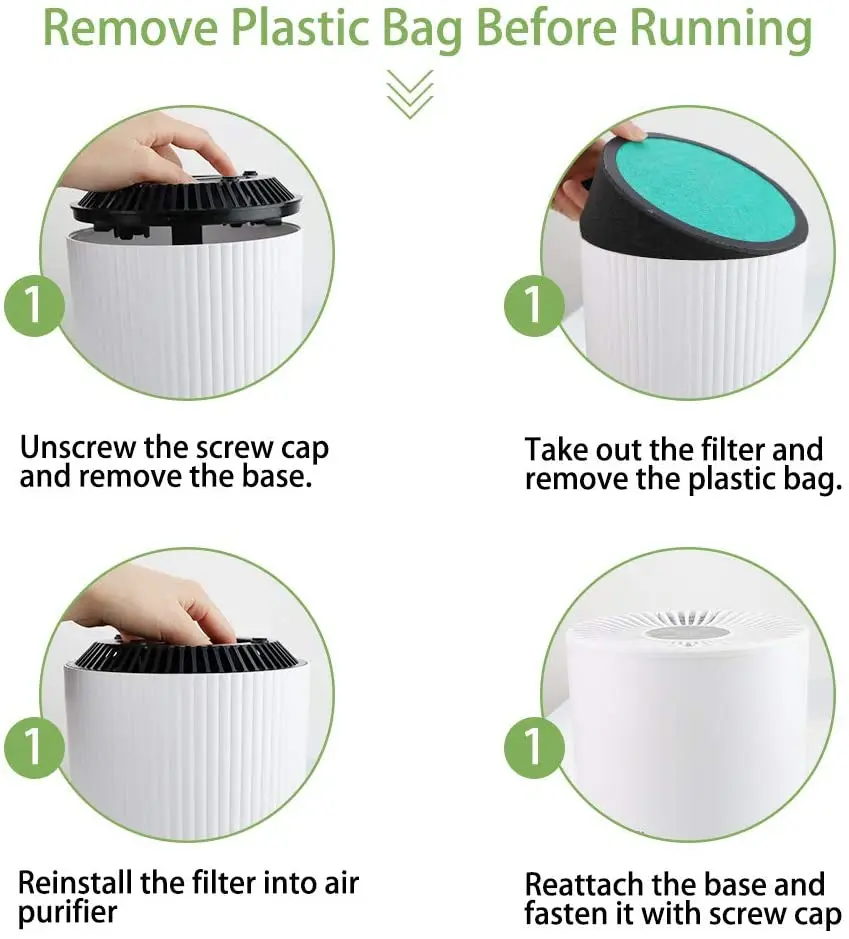 Remove Plastic Bag Before Running

1

Unscrew the screw cap and remove the base.

1

Take out the filter and remove the plastic bag.

1

Reinstall the filter into air purifier

1

Reattach the base and fasten it with screw cap