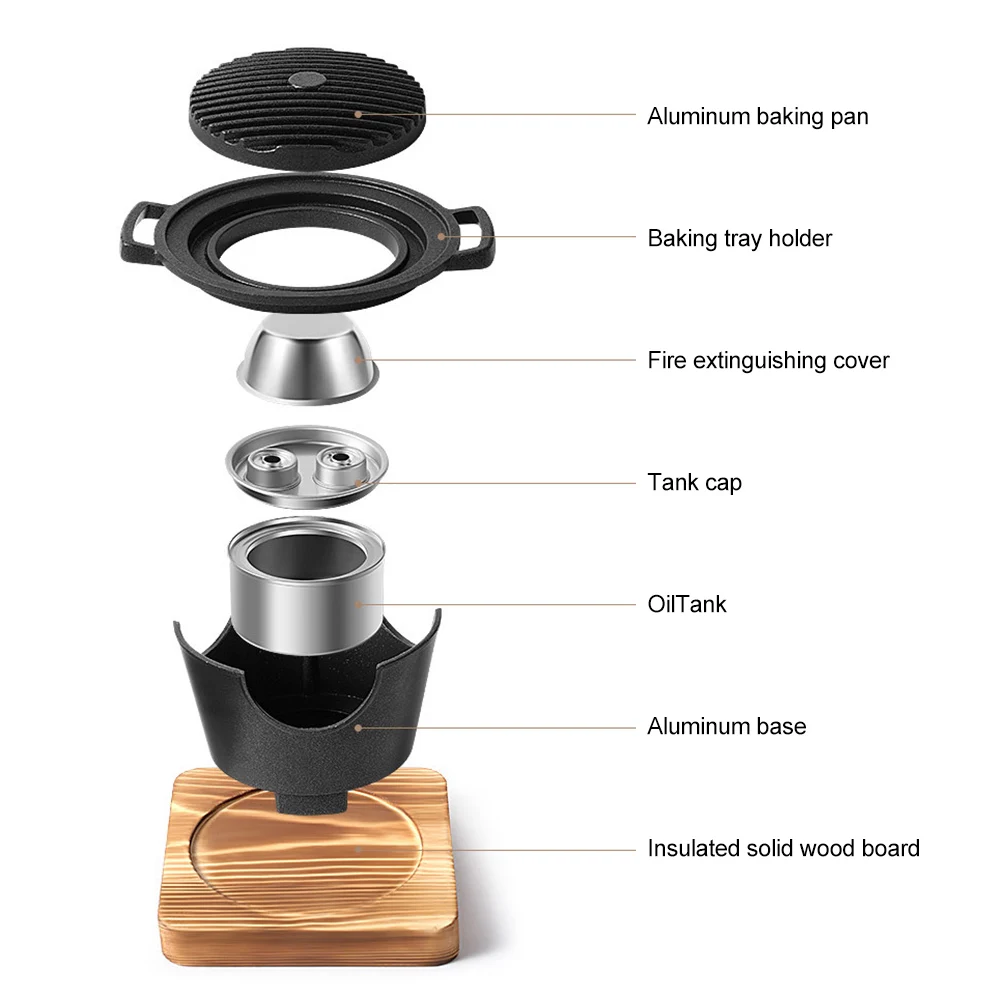 Aluminum baking pan

Baking tray holder

Fire extinguishing cover

Tank cap

OilTank

Aluminum base

Insulated solid wood board