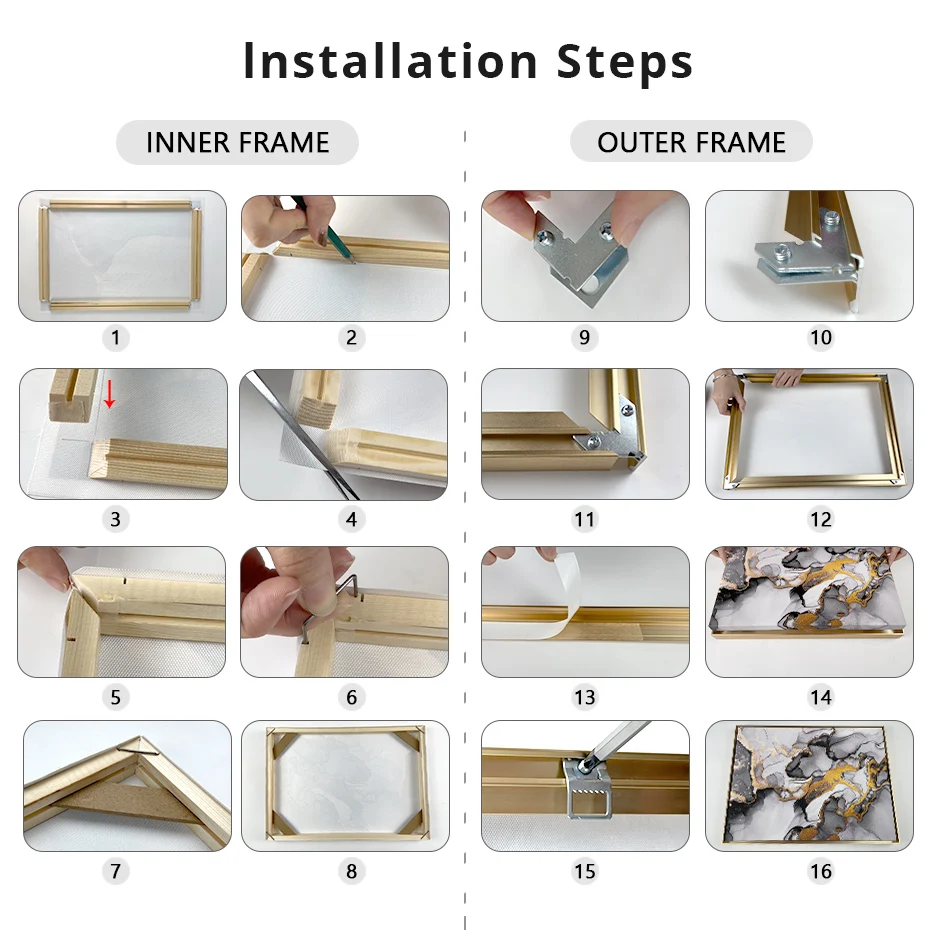 Installation Steps

INNER FRAME

1 2

3 4

5 6

7 8

OUTER FRAME

9 10

11 12

13 14

15 16