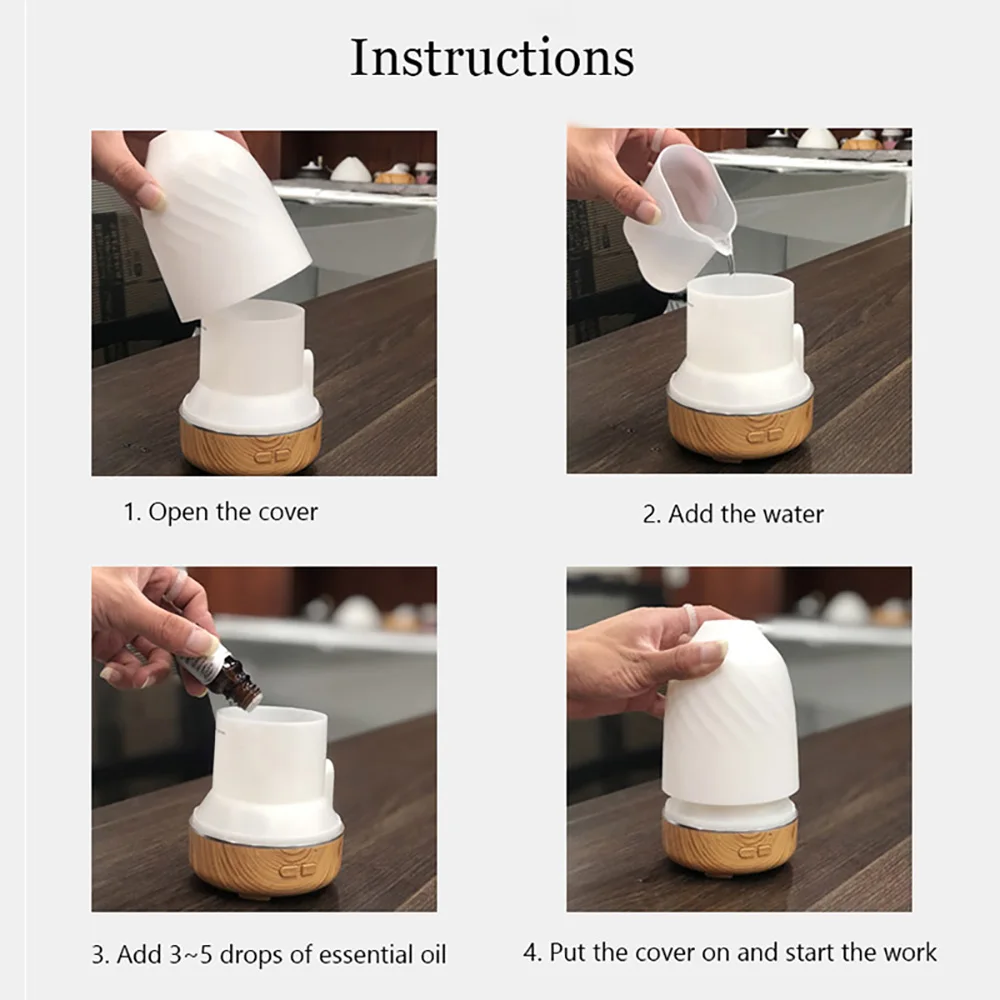 Instructions

1. Open the cover

2. Add the water

3. Add 3~5 drops of essential oil

4. Put the cover on and start the work