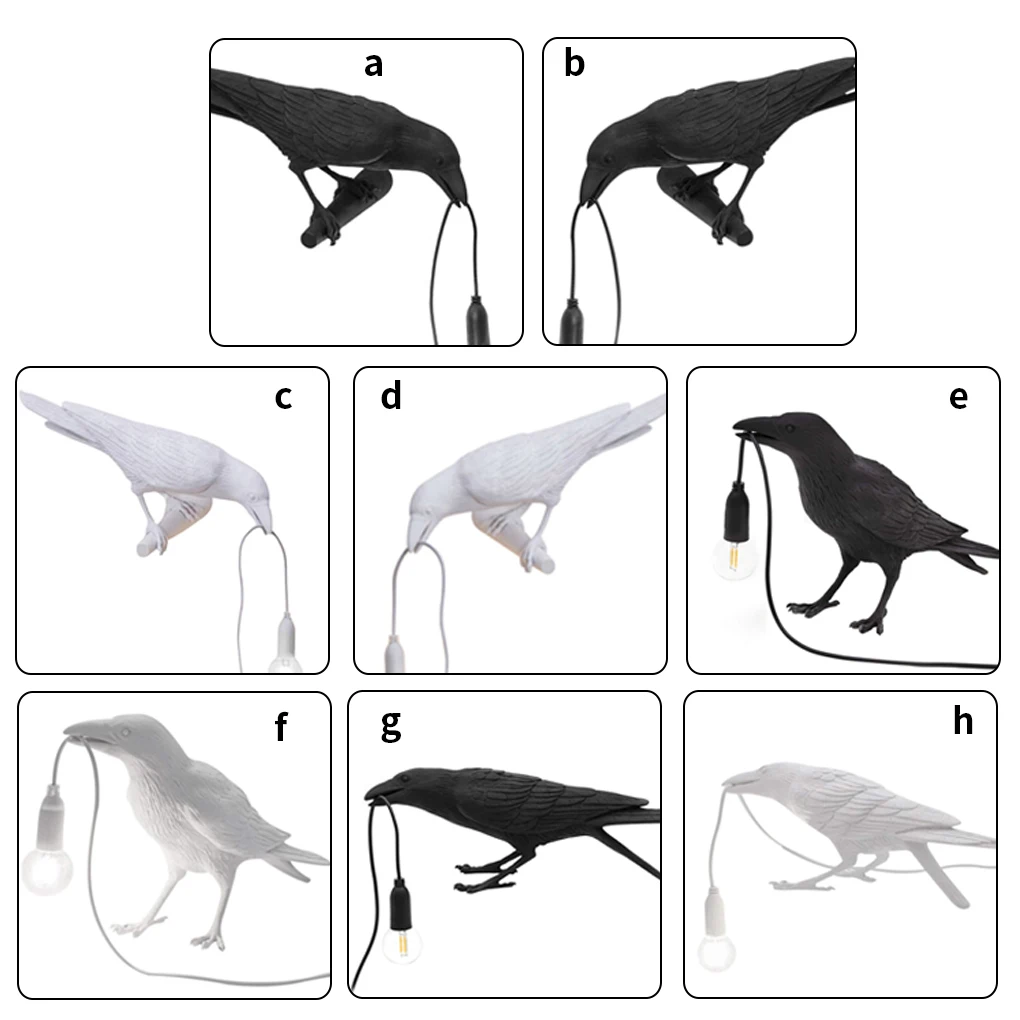 a

b

c

d

e

f

g

h